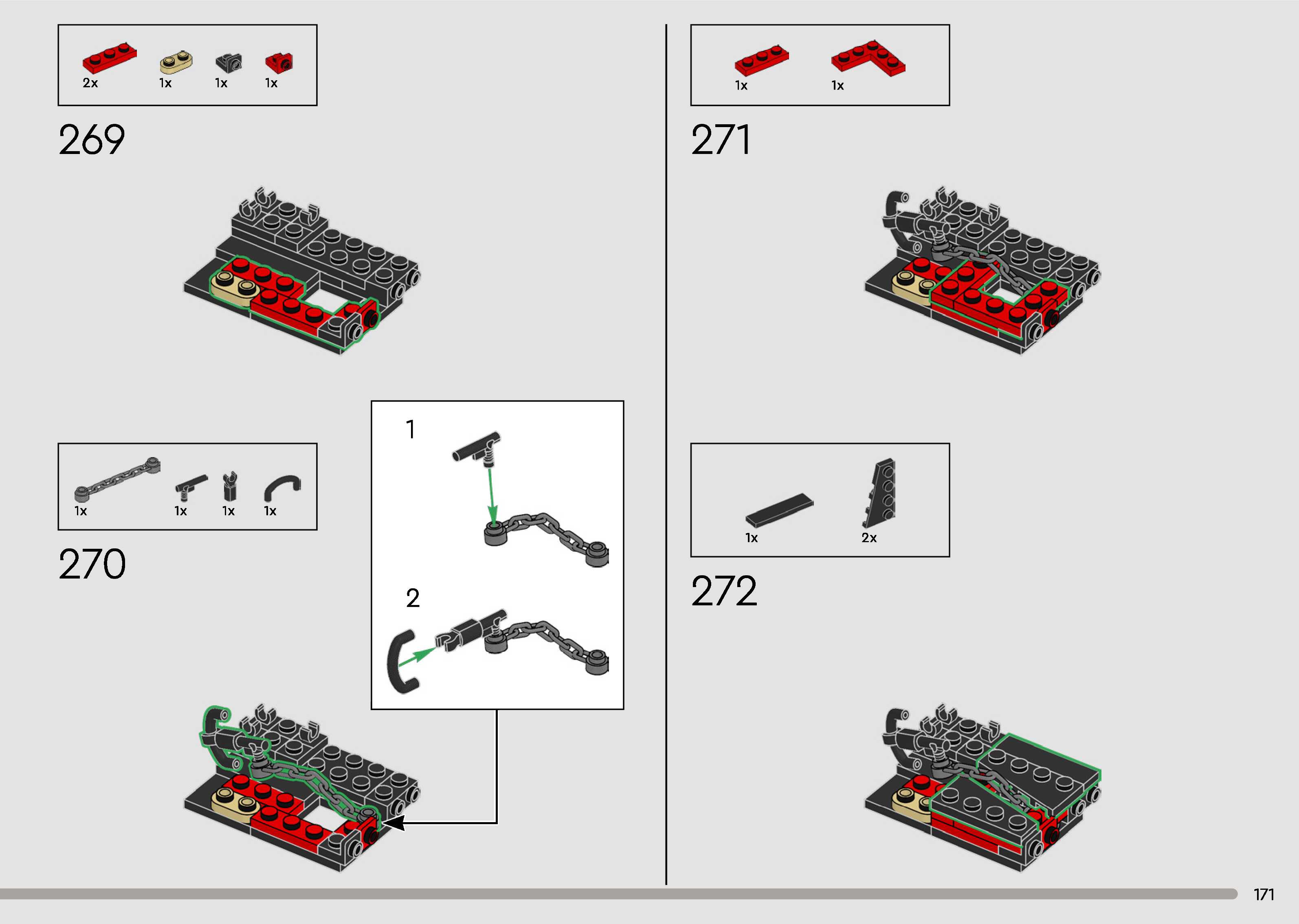 2x 1x 1x 1x

269

1x 1x 1x 1x

270

1

2

1x 1x

271

1x 2x

272

171