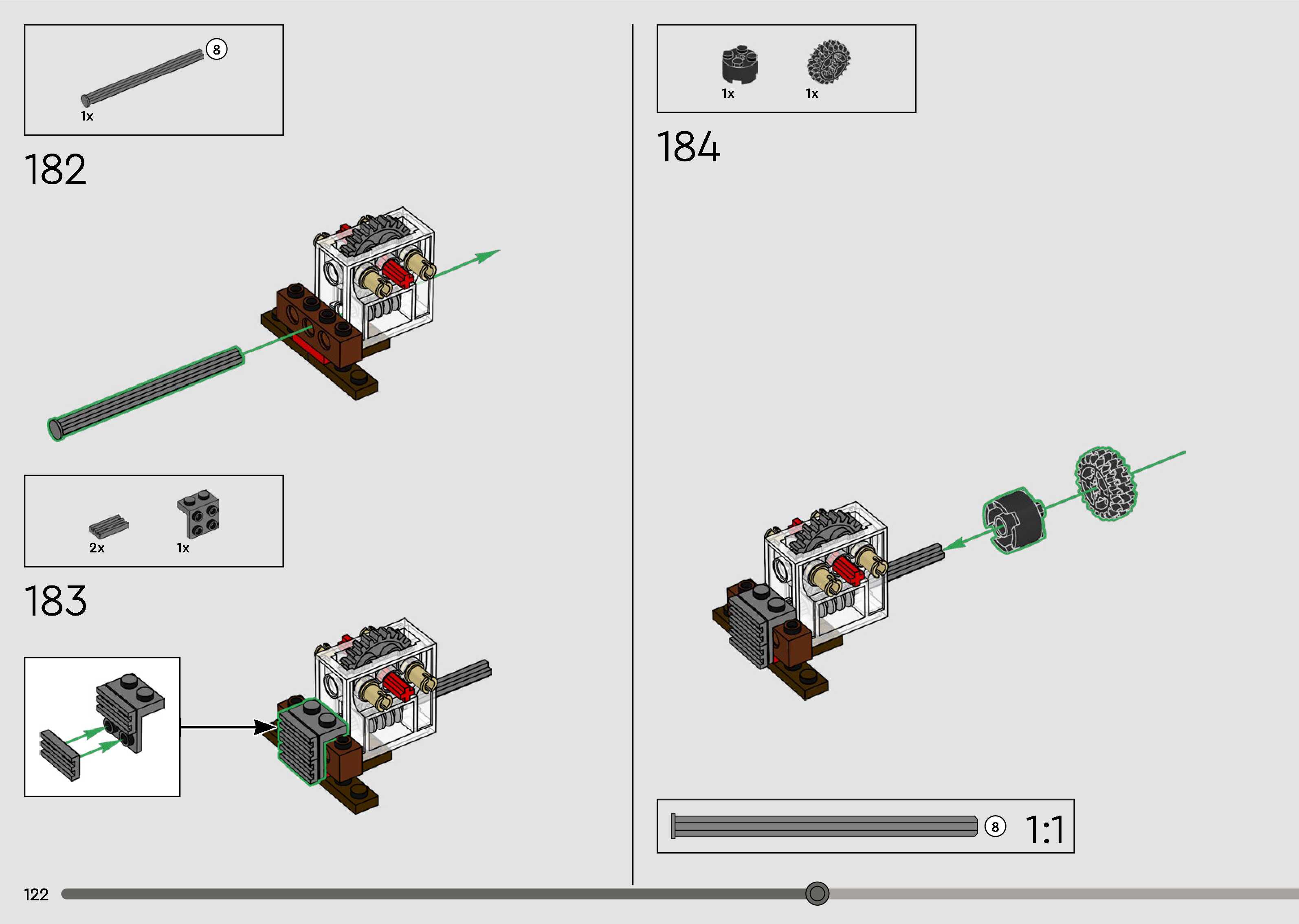 8
1x
182

2x
1x
183

1x
1x
184

8
1:1

122