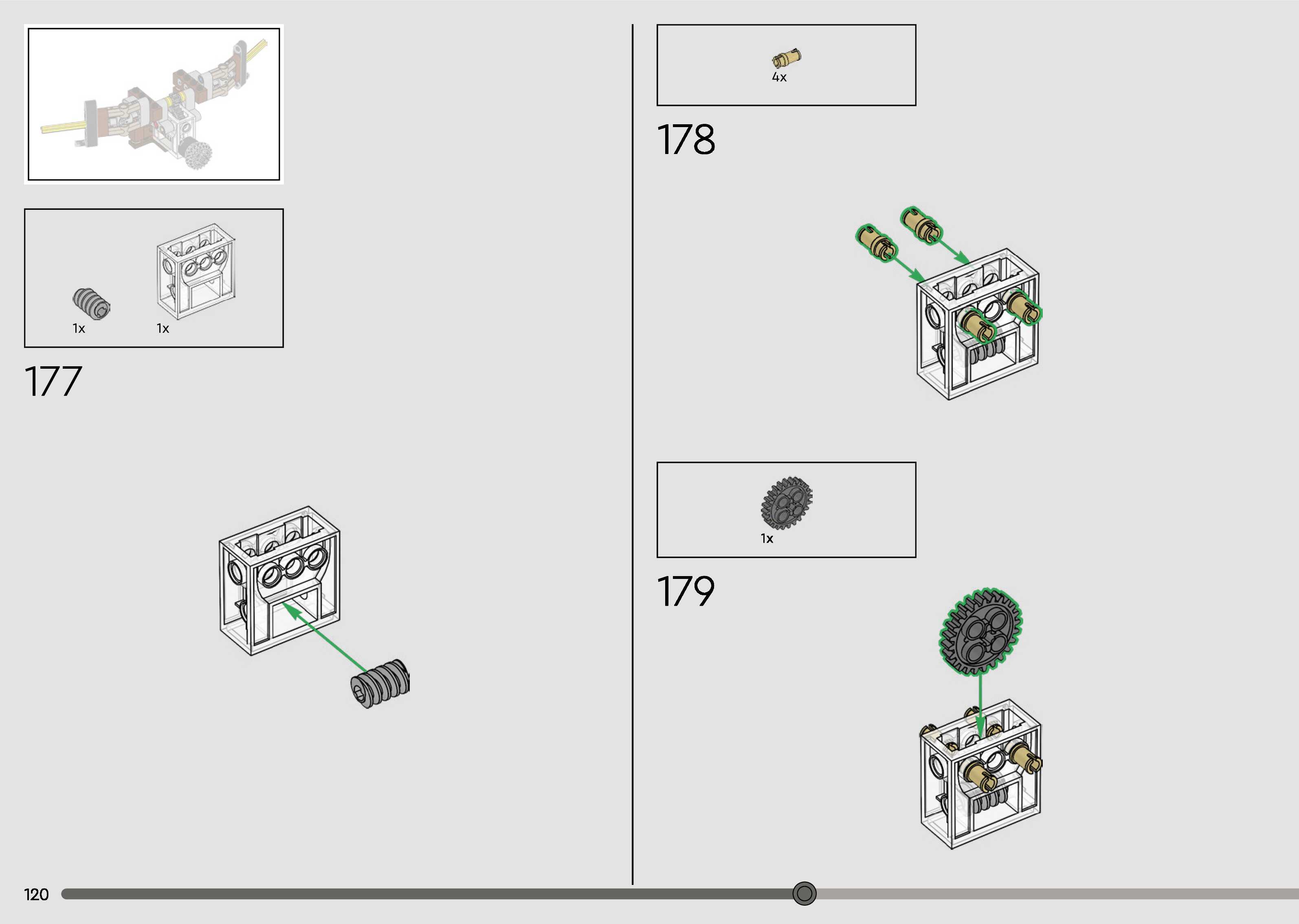 1x
1x
177

4x
178

1x
179

120