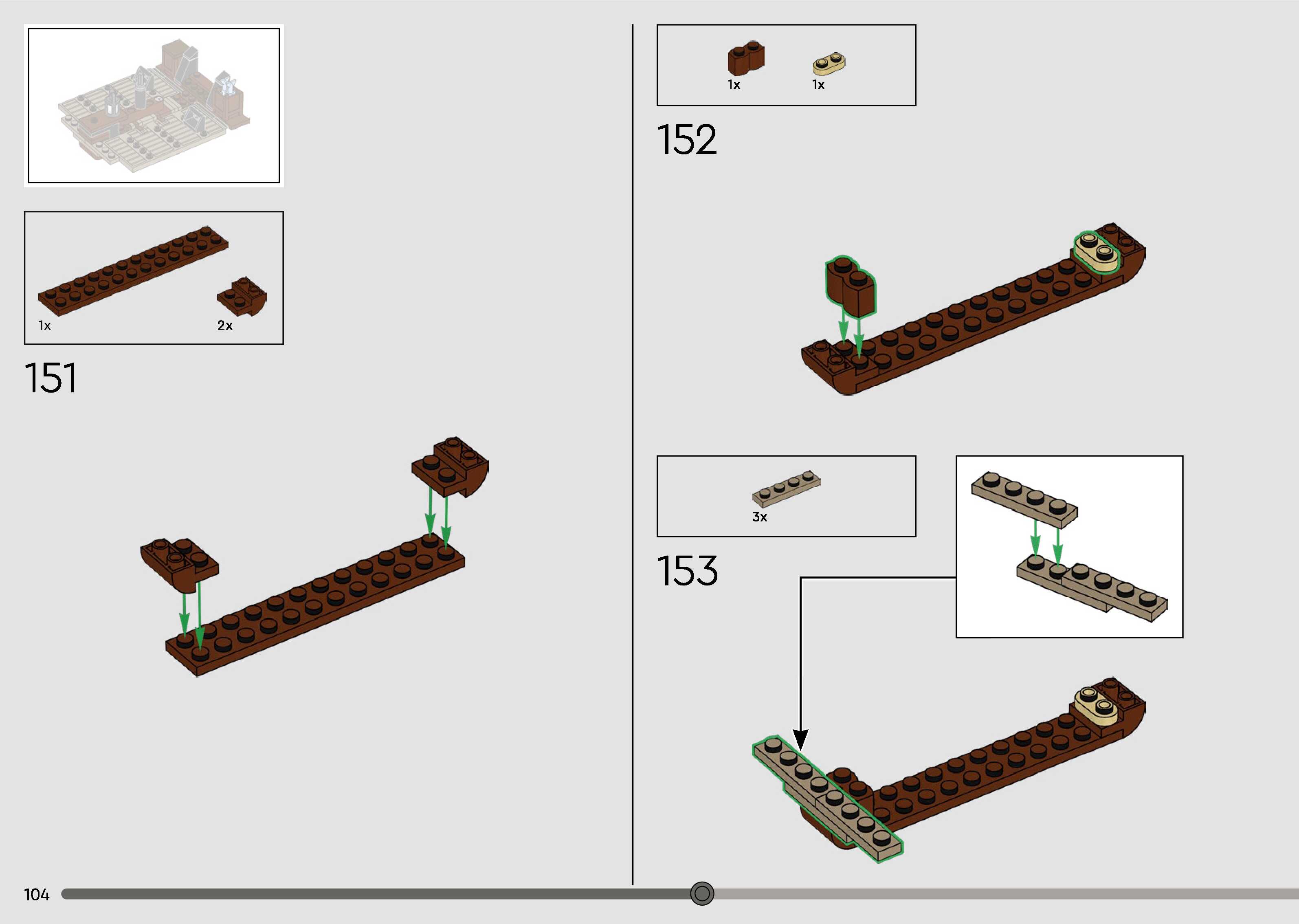 1x

2x

151

1x

1x

152

3x

153

104