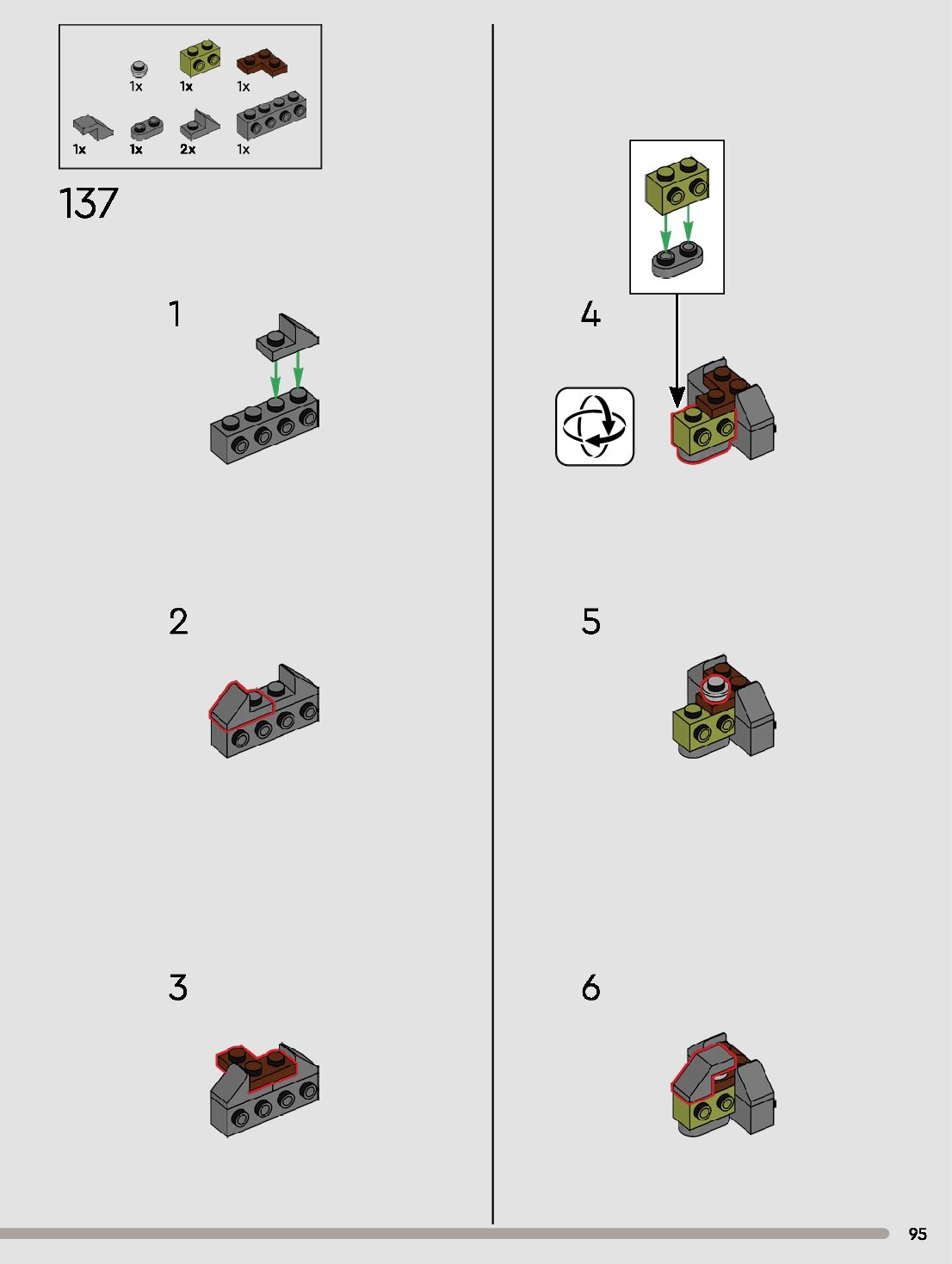 1x 1x 1x

1x 1x 2x 1x

137

1

2

3

4

5

6

95