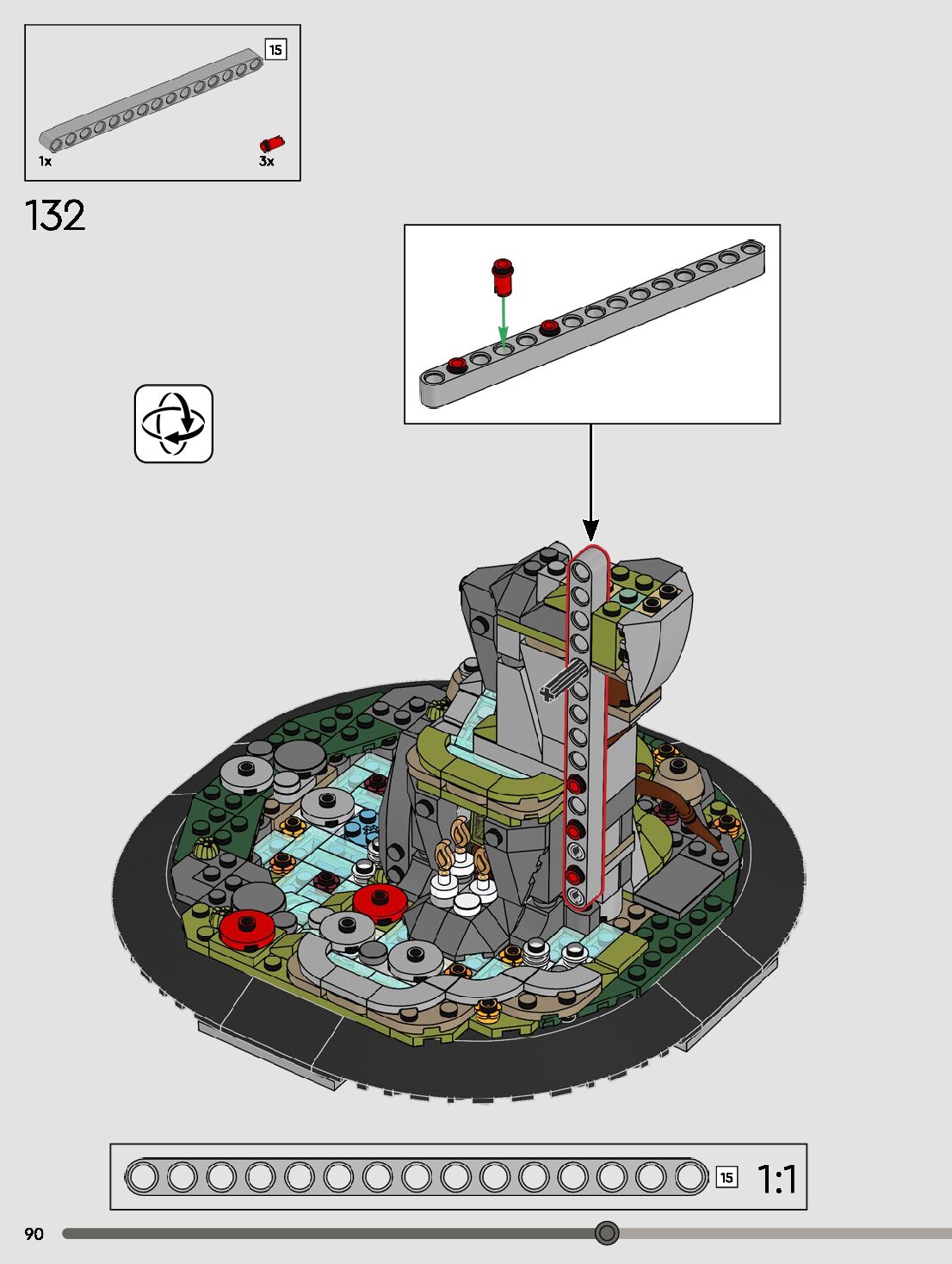 15
1x
3x
132
15
1:1
90