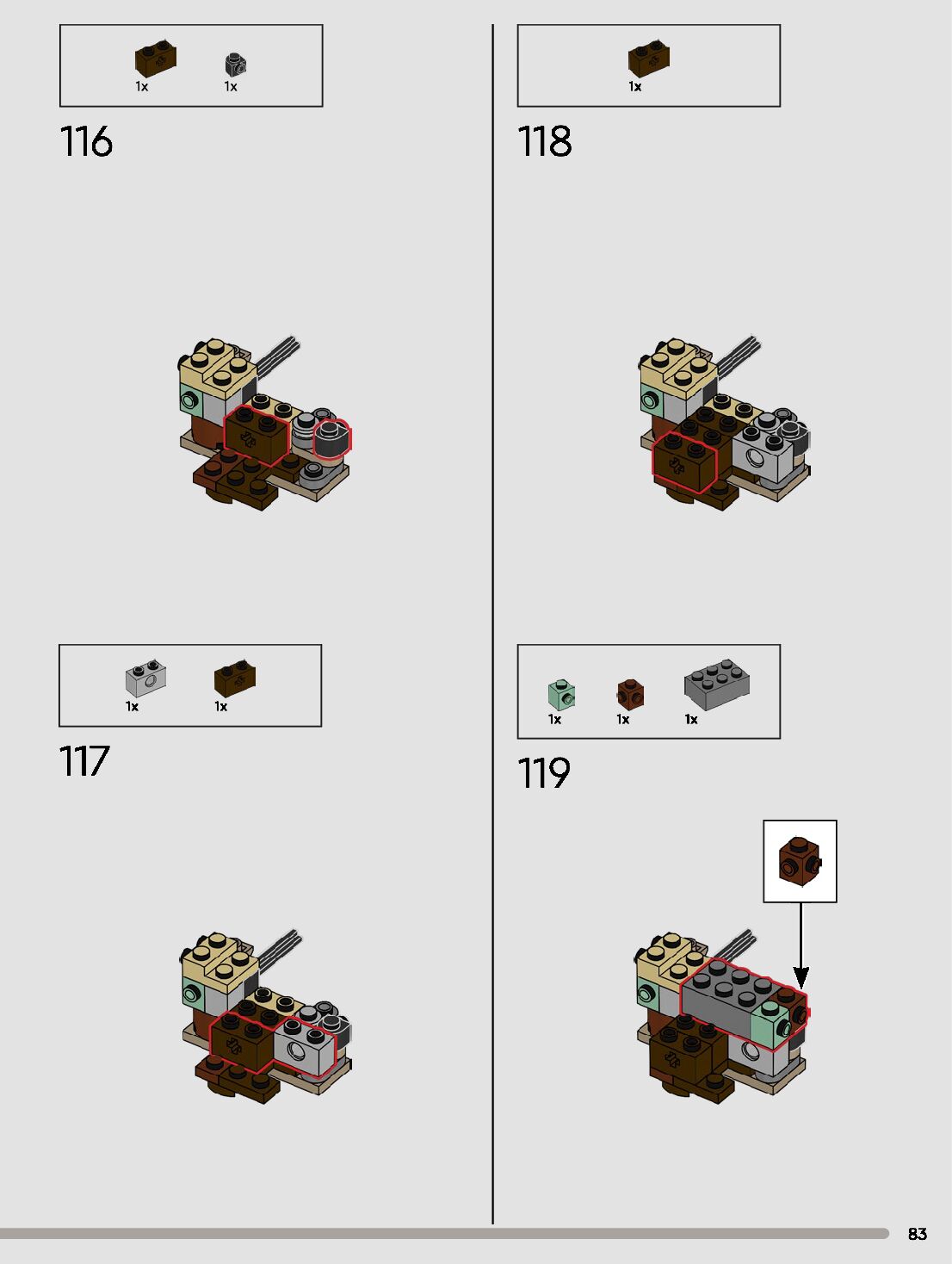 1x 1x

116

1x 1x

117

1x

118

1x 1x 1x

119

83