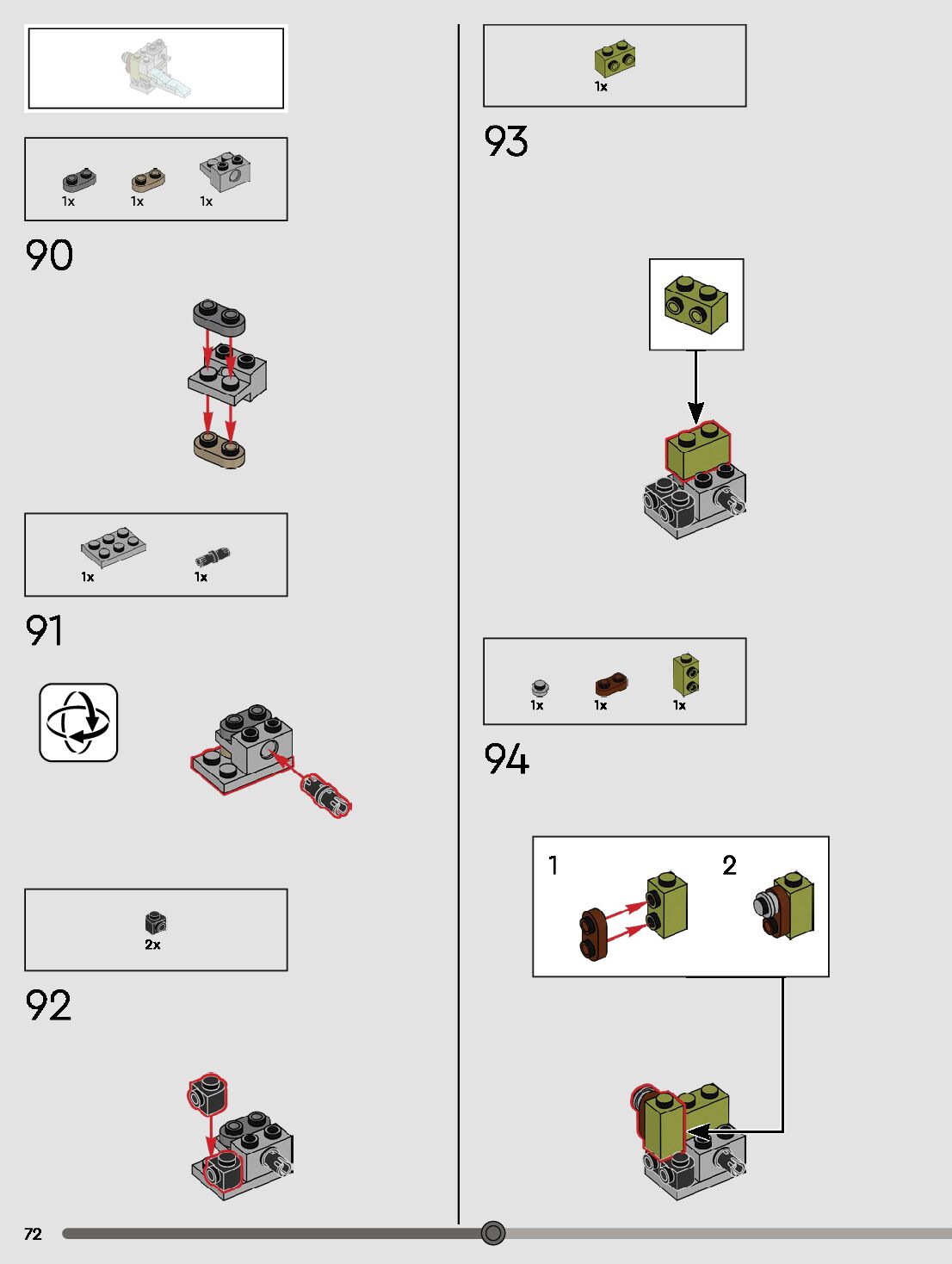 1x 1x 1x

90

1x 1x

91

2x

92

1x

93

1x 1x 1x

94

1

2

72