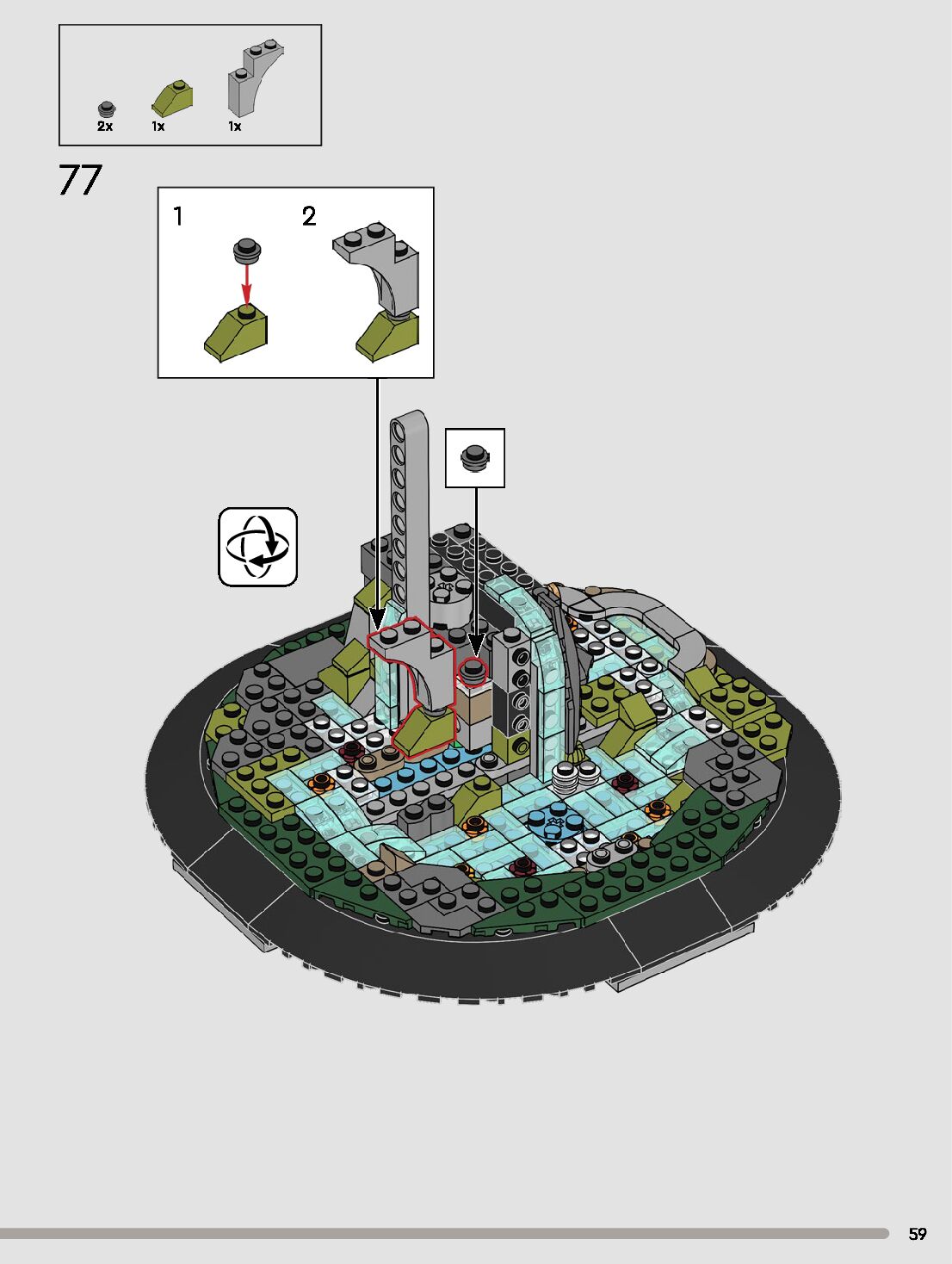 2x 1x 1x

77

1 2

59