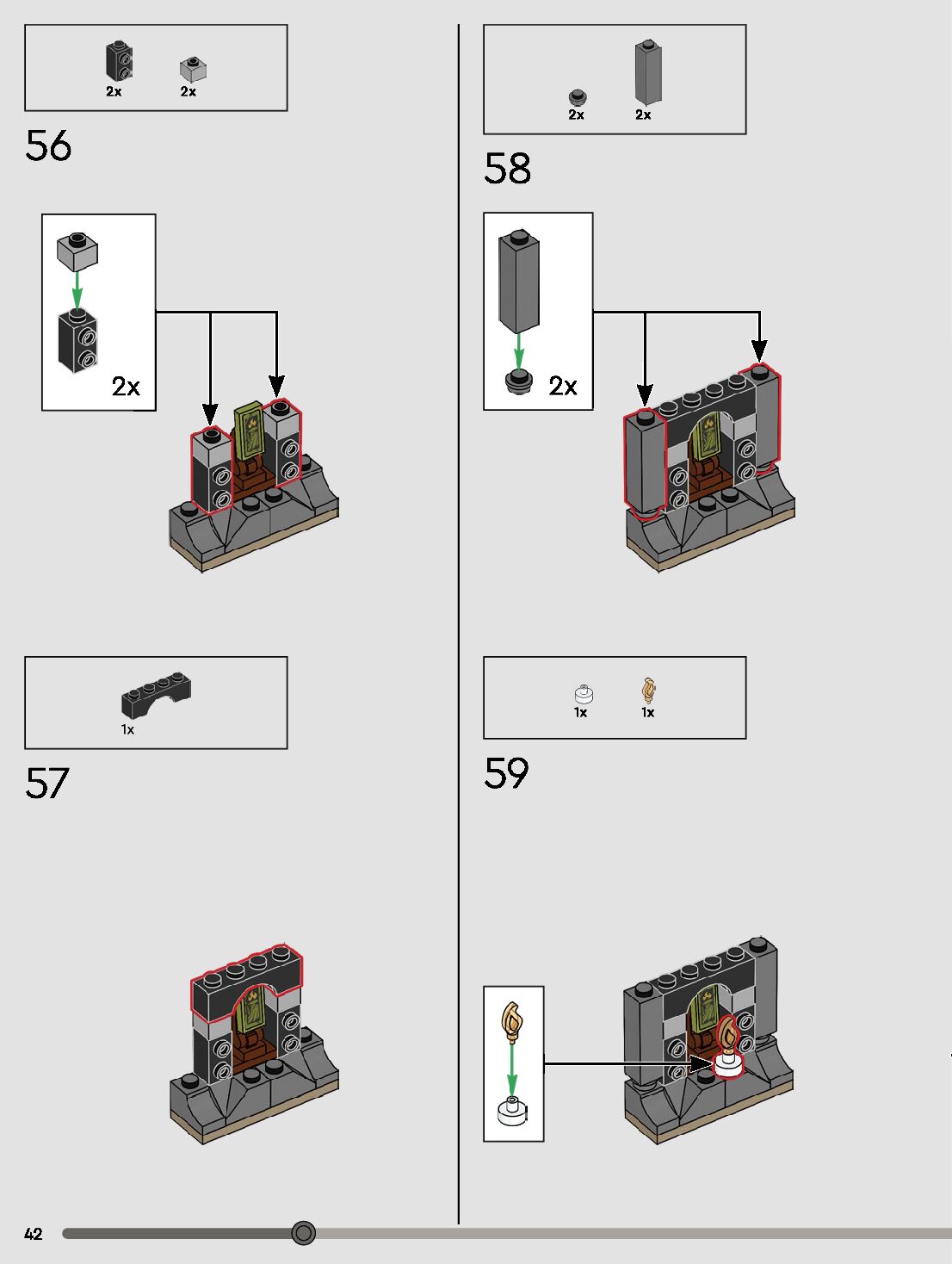 2x 2x

56

2x

1x

57

2x 2x

58

2x

1x 1x

59

42