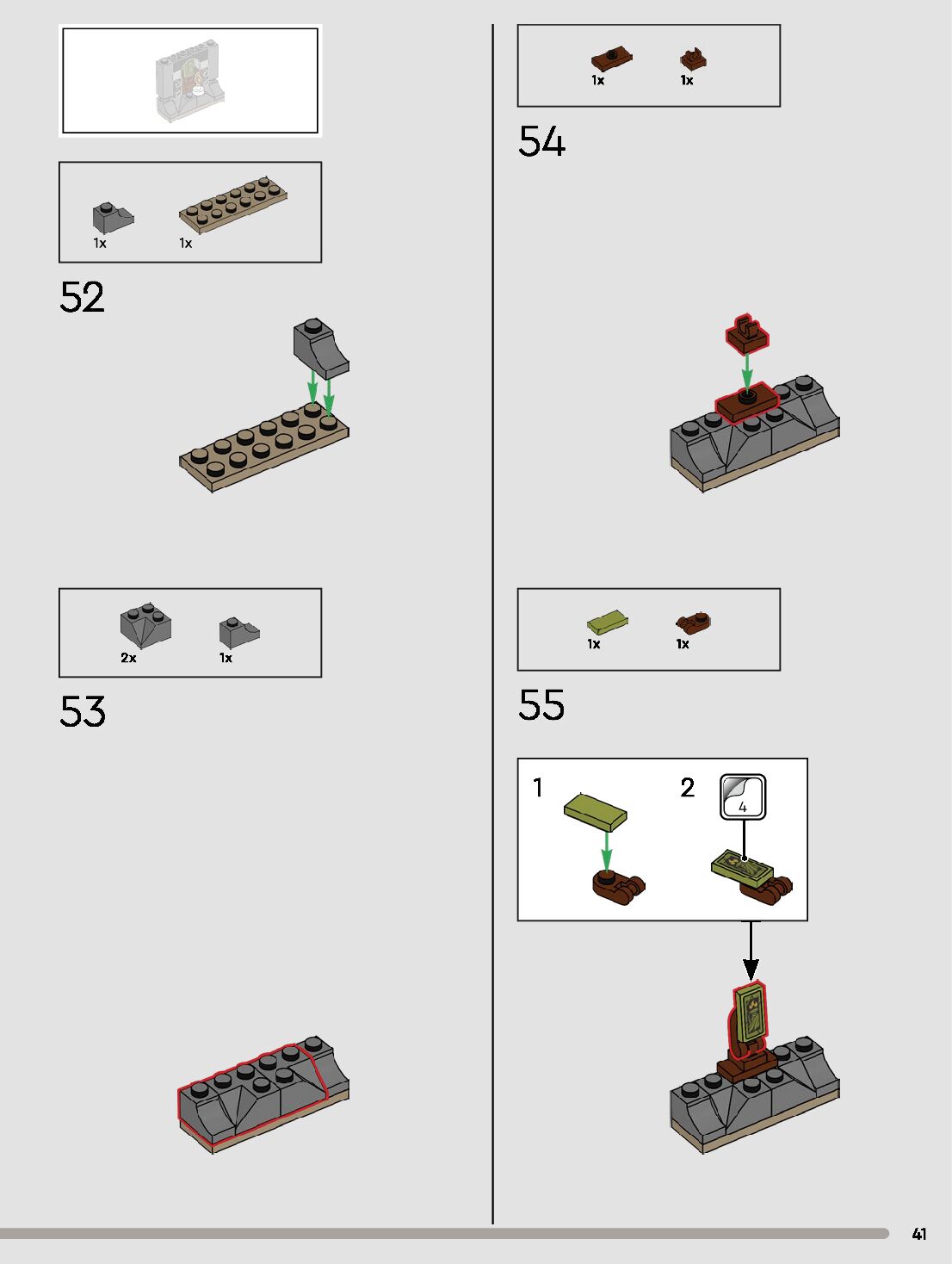 1x 1x

52

2x 1x

53

1x 1x

54

1x 1x

55

1 2

4

41