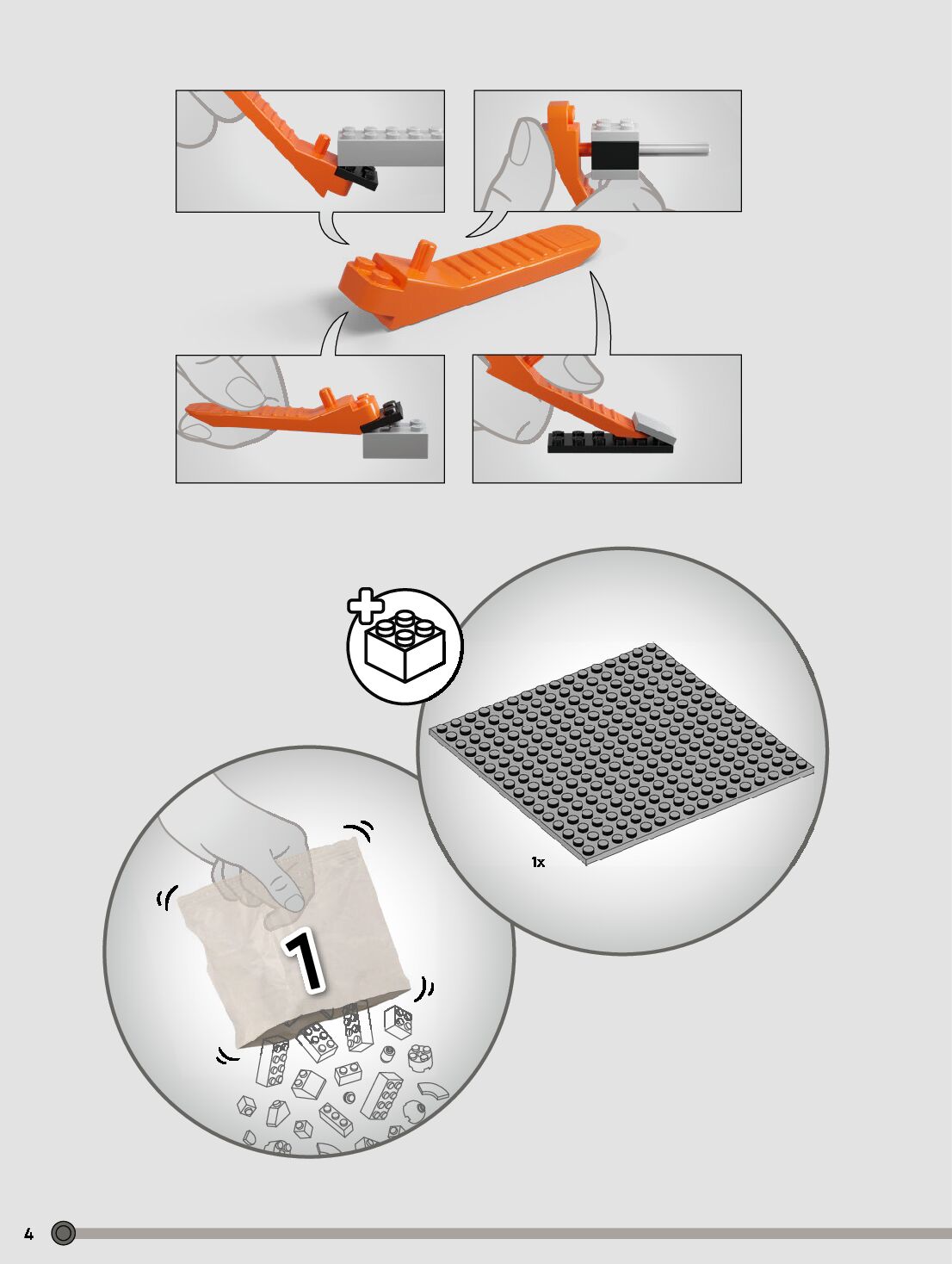 1x

1

4