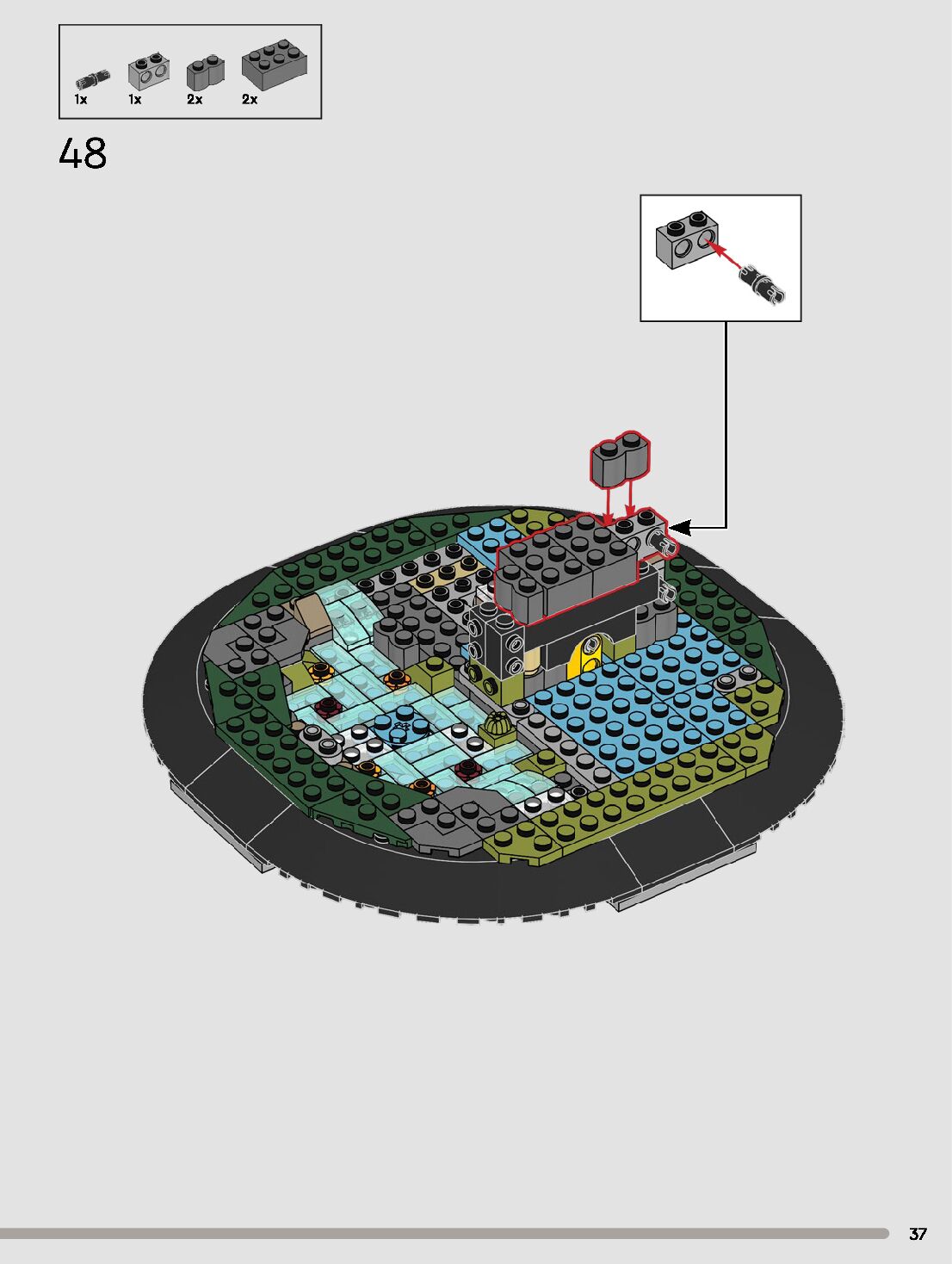 1x 1x 2x 2x

48

37