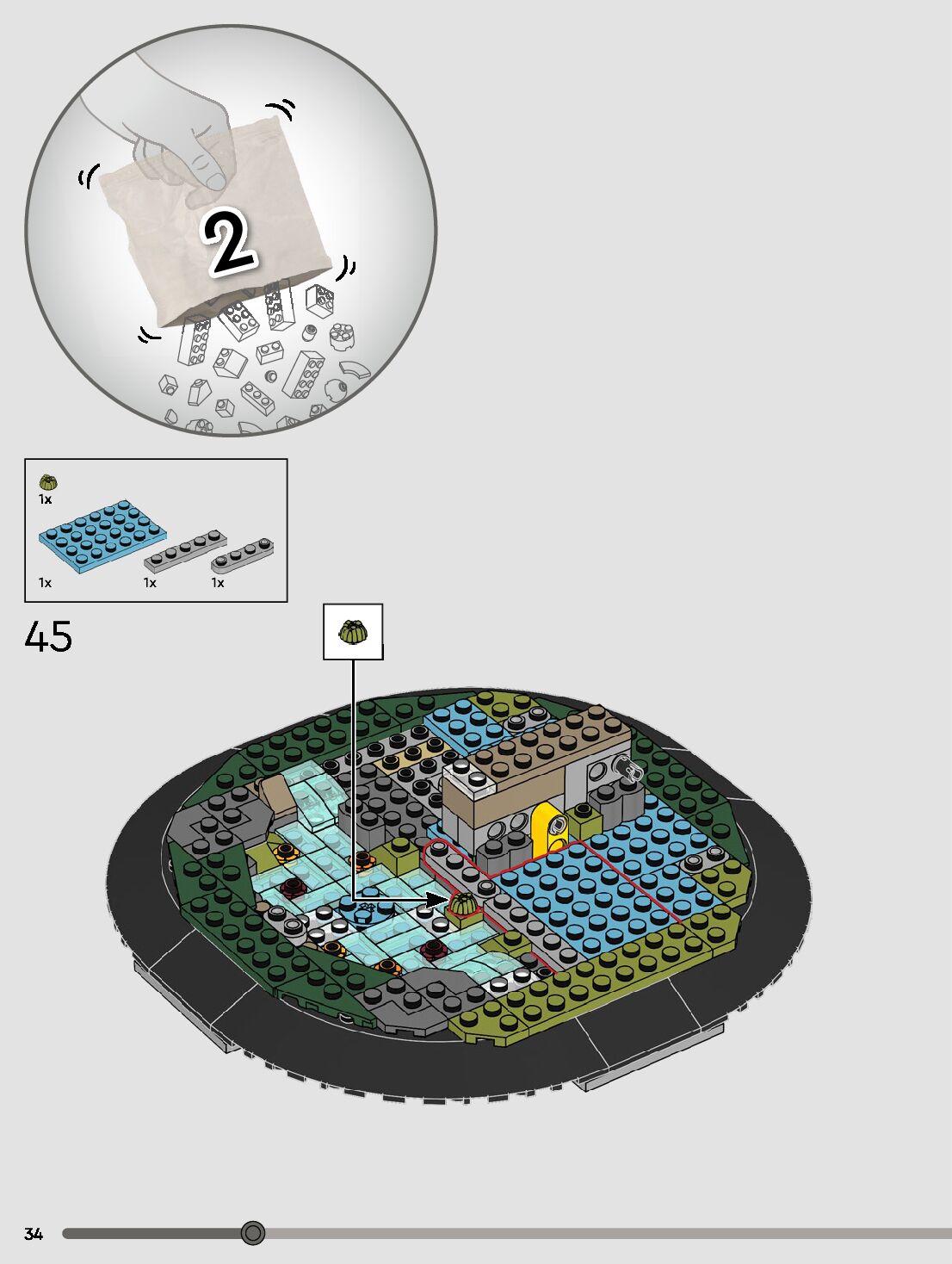 2

1x

1x

1x

1x

45

34