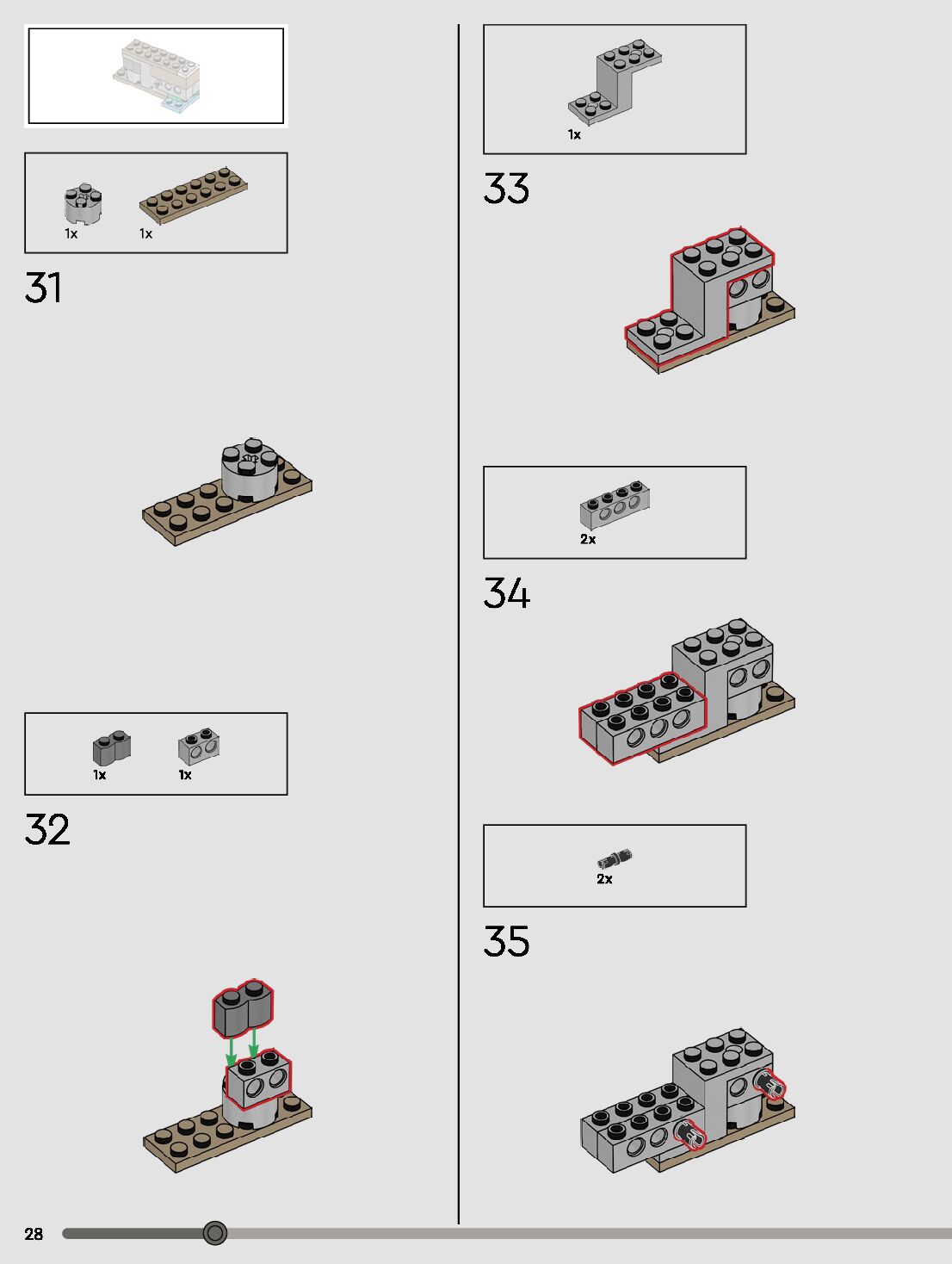 1x 1x

31

1x 1x

32

1x

33

2x

34

2x

35

28