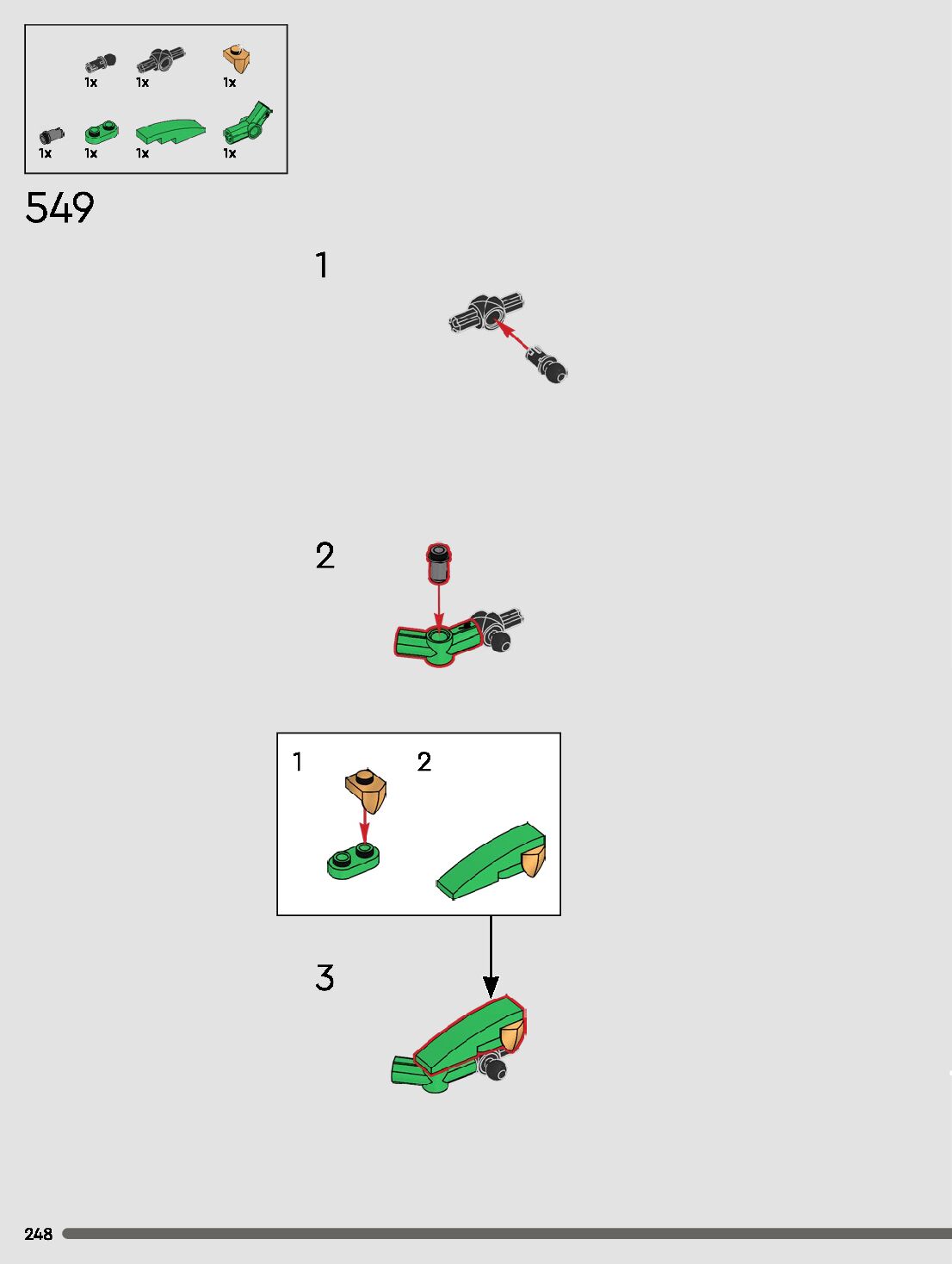 1x 1x 1x
1x 1x 1x 1x

549

1

2

1 2

3

248