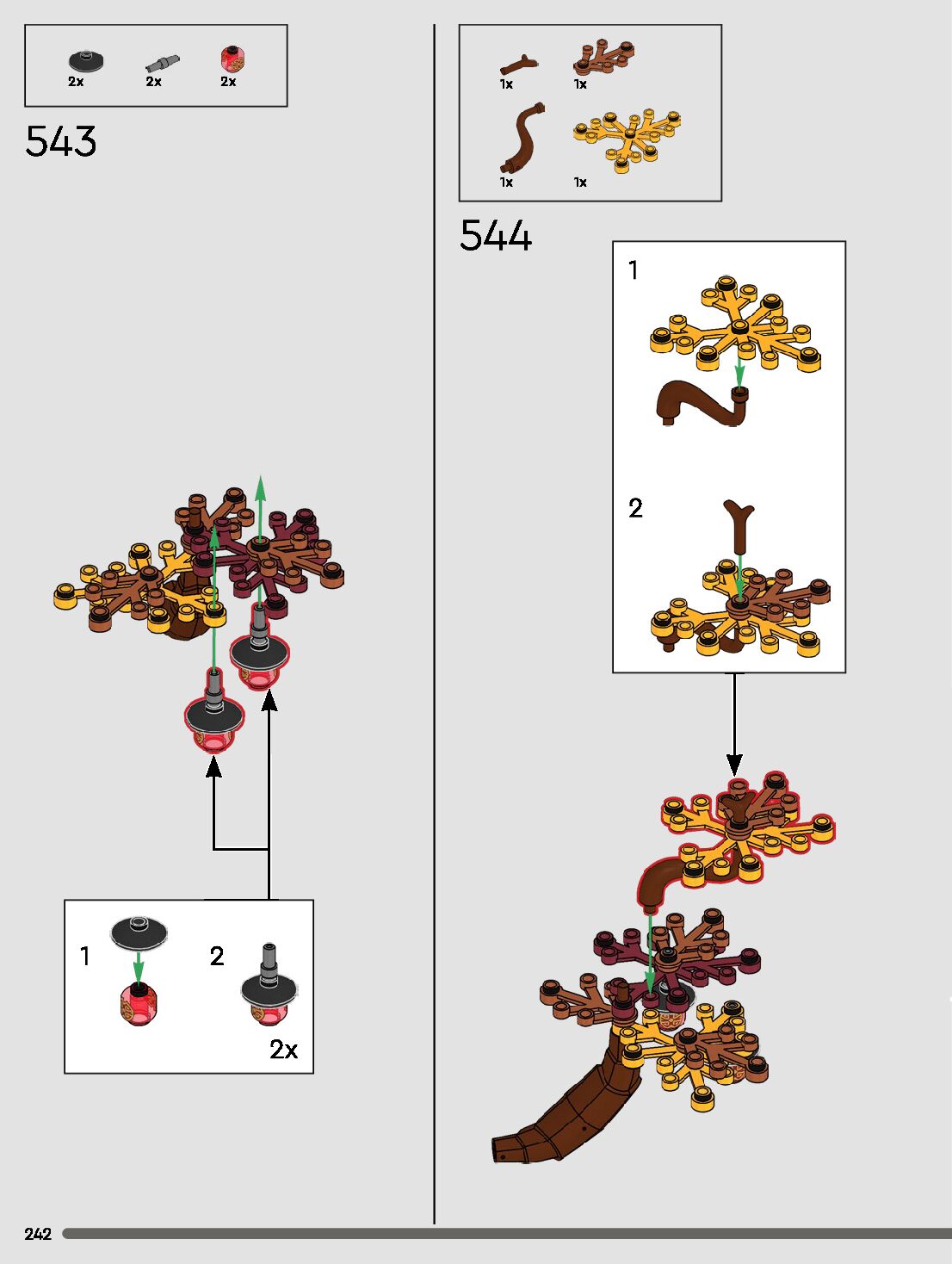 2x 2x 2x

543

1 2

2x

1x 1x

1x 1x

544

1

2

242