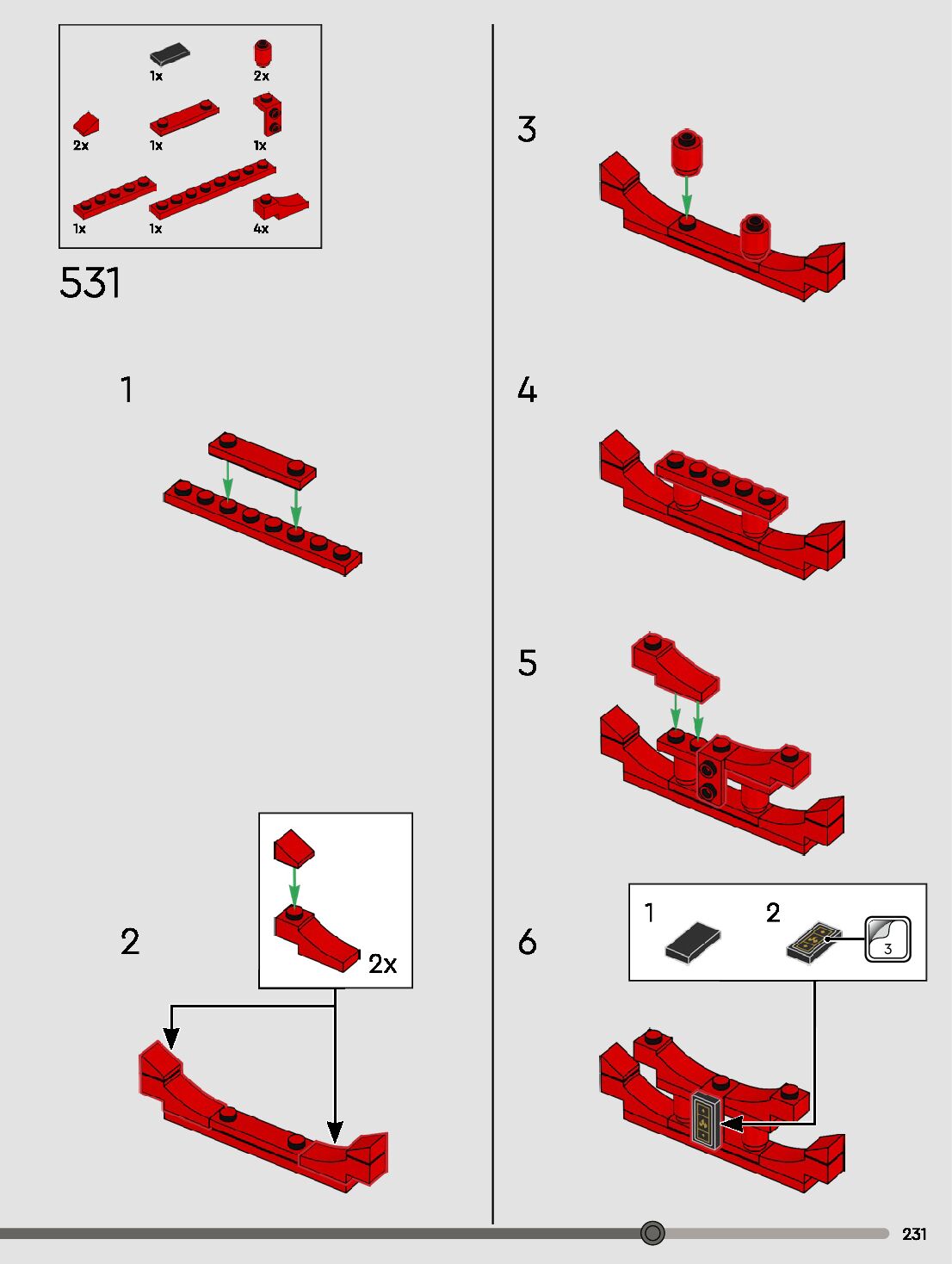 1x
2x
2x
1x
1x
1x
1x
4x

531

1

2

2x

3

4

5

6

1

2

3

231