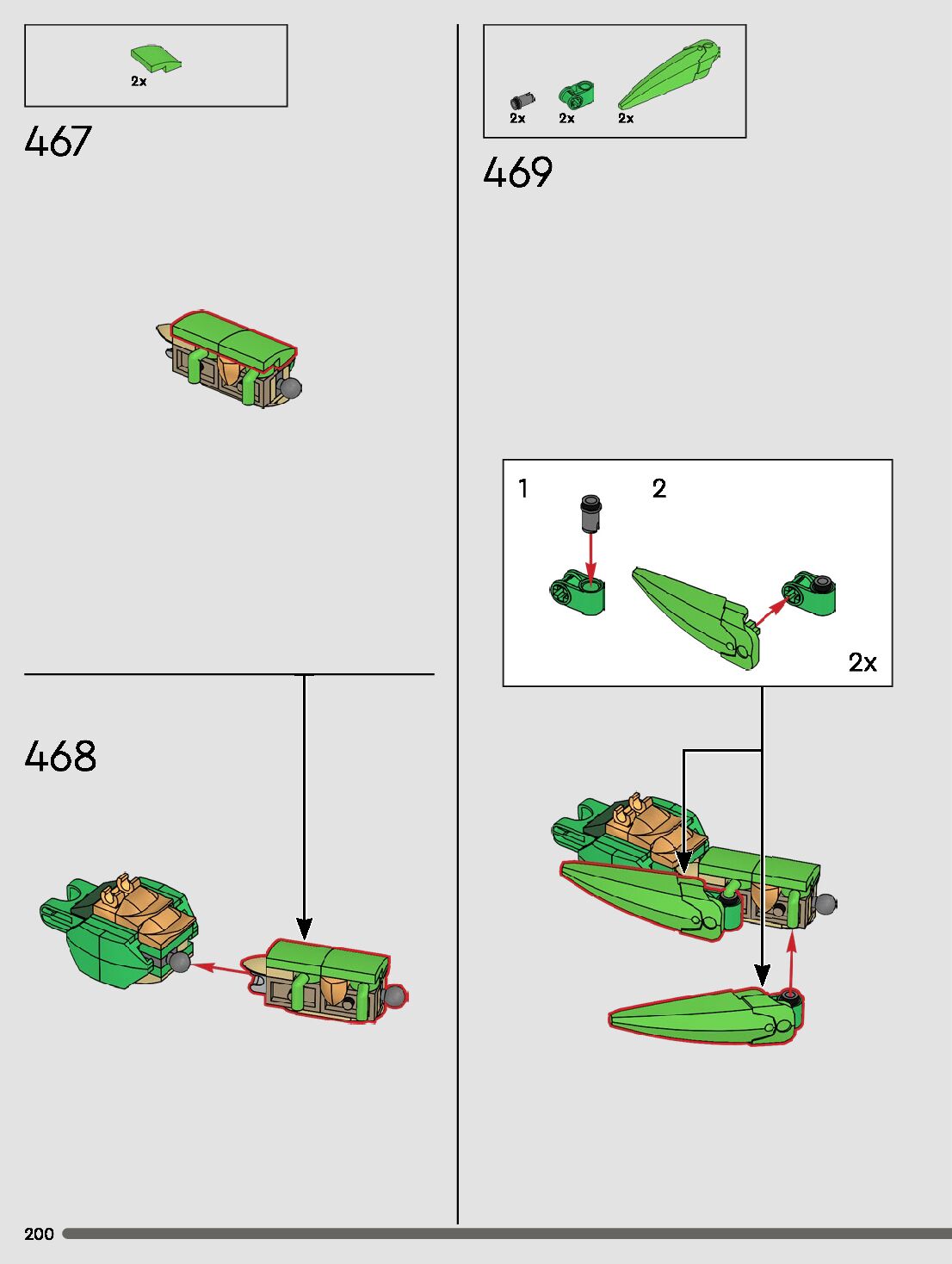 2x

467

468

2x 2x 2x

469

1 2

2x

200