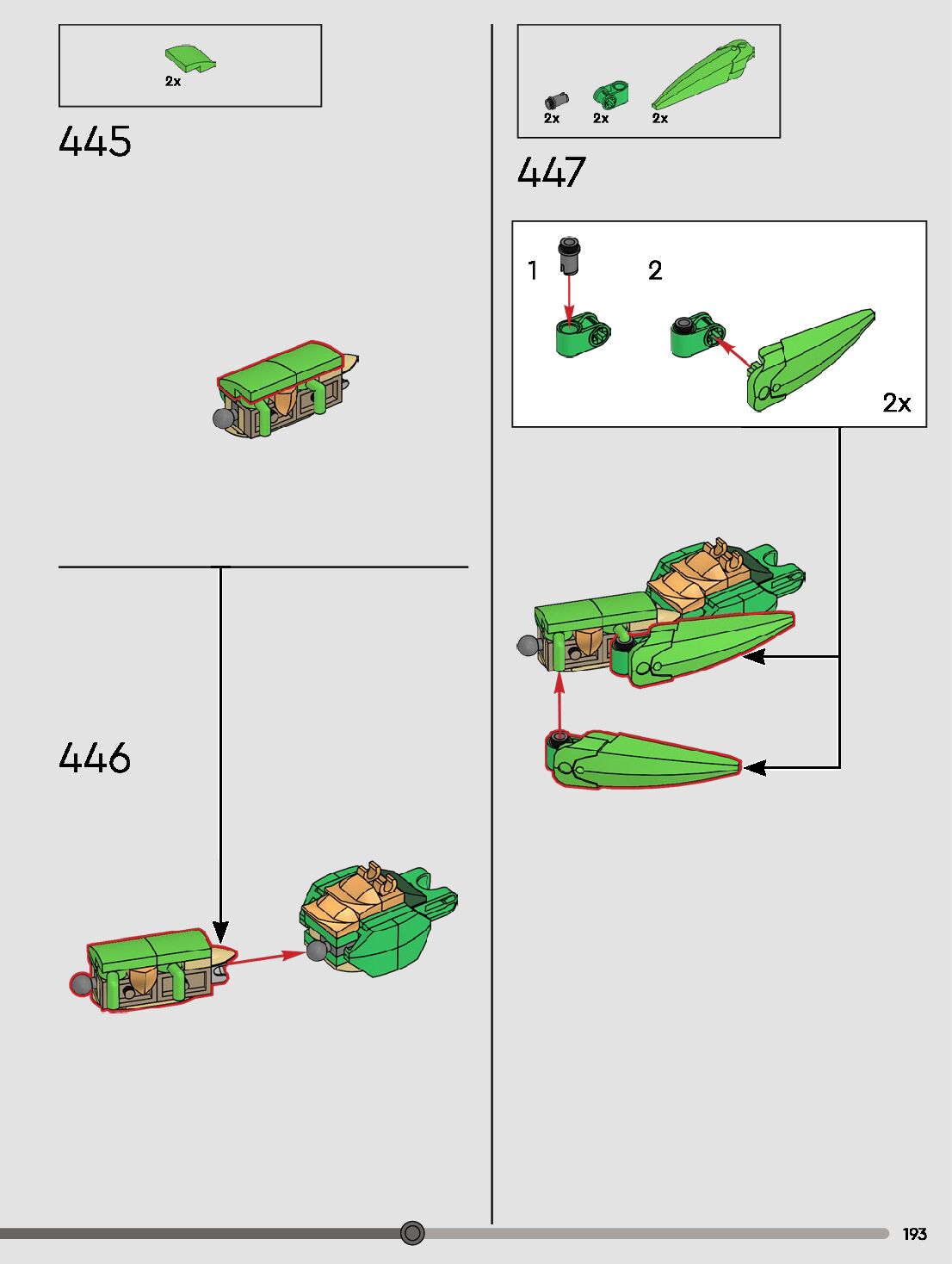 2x

445

446

2x 2x 2x

447

1 2

2x

193