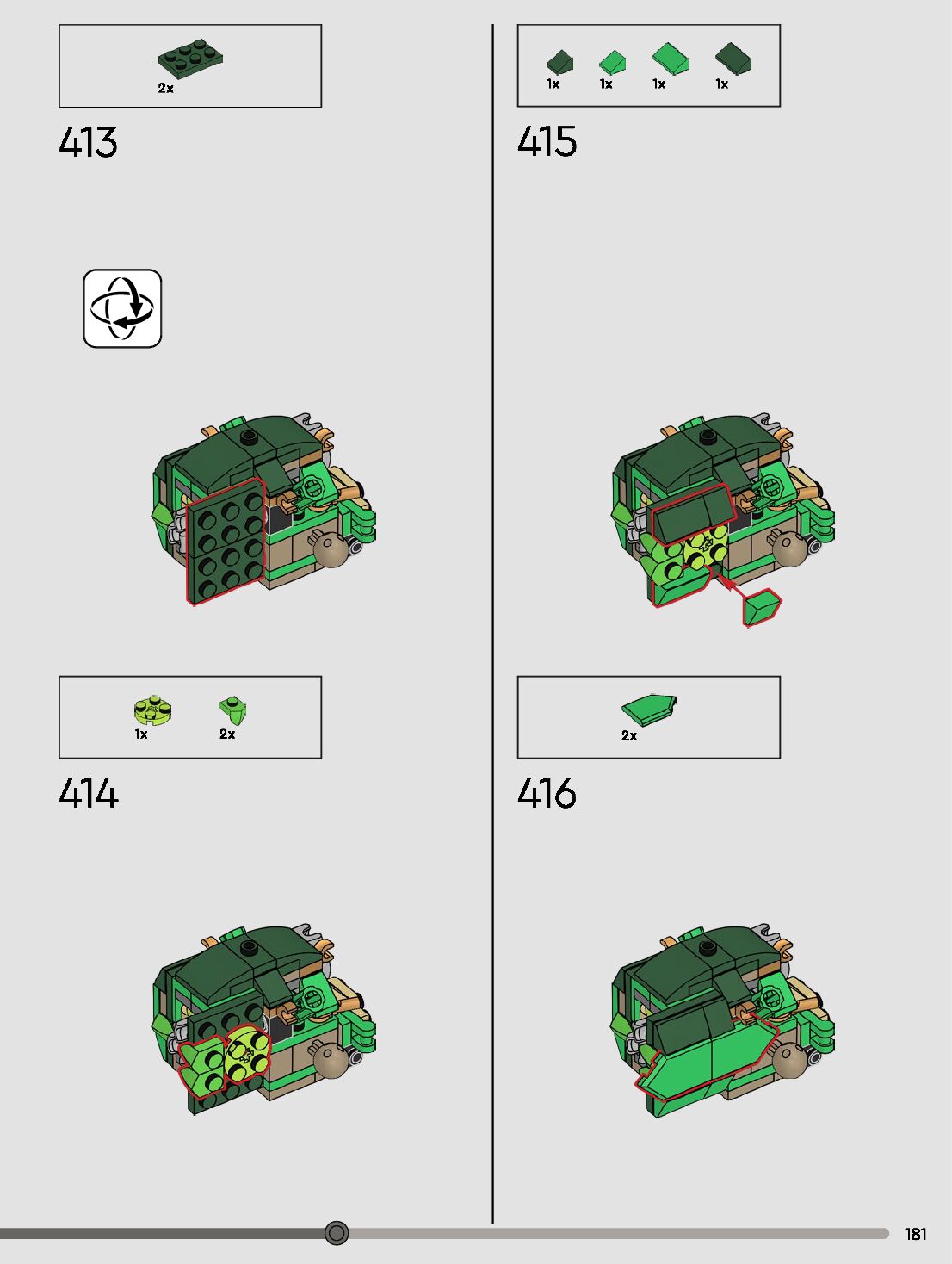 2x

413

1x 2x

414

1x 1x 1x 1x

415

2x

416

181