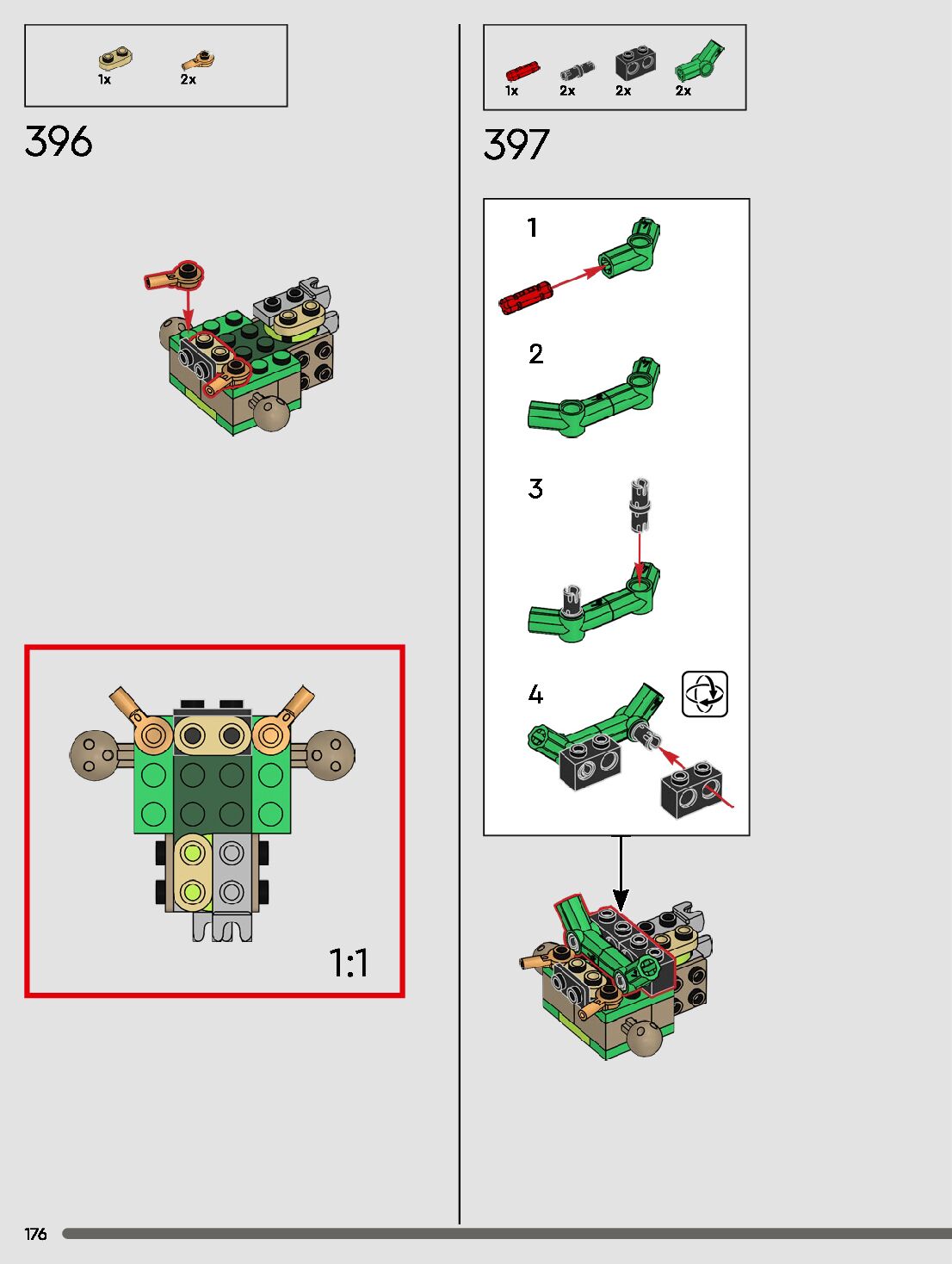 1x 2x

396

1:1

1x 2x 2x 2x

397

1

2

3

4

176