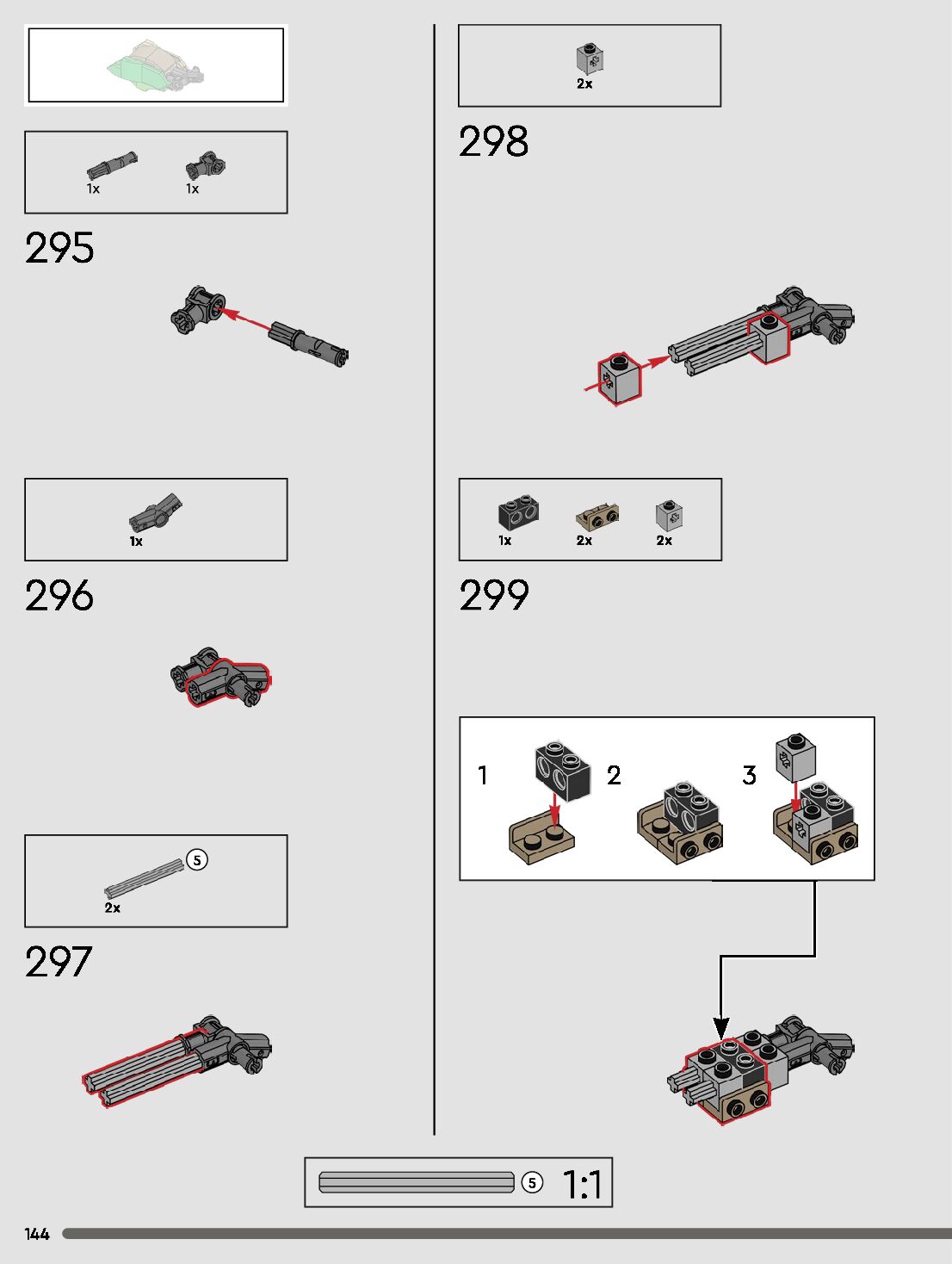 1x 1x

295

1x

296

5

2x

297

2x

298

1x 2x 2x

299

1 2 3

5 1:1

144