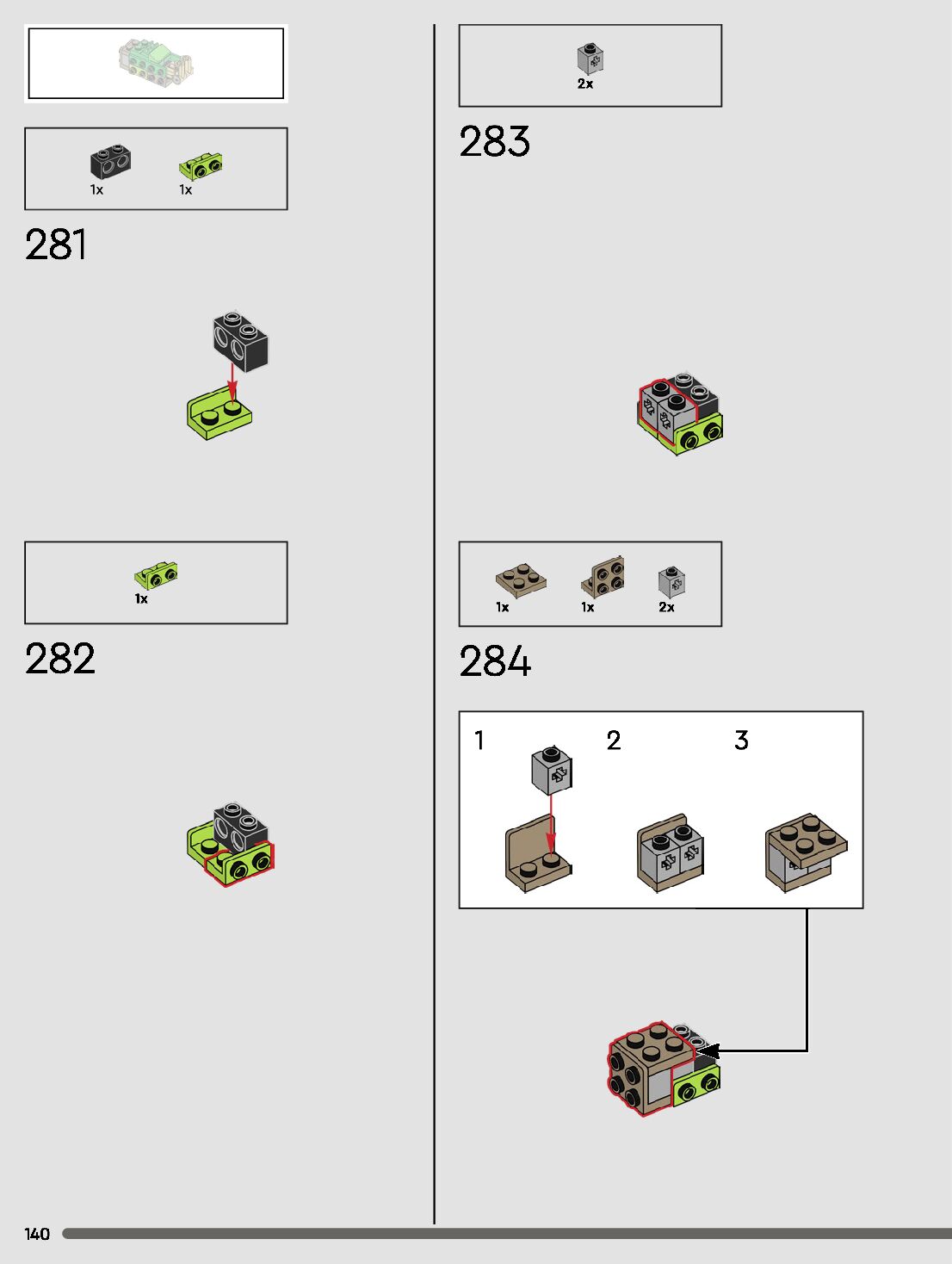 1x 1x

281

1x

282

2x

283

1x 1x 2x

284

1 2 3

140