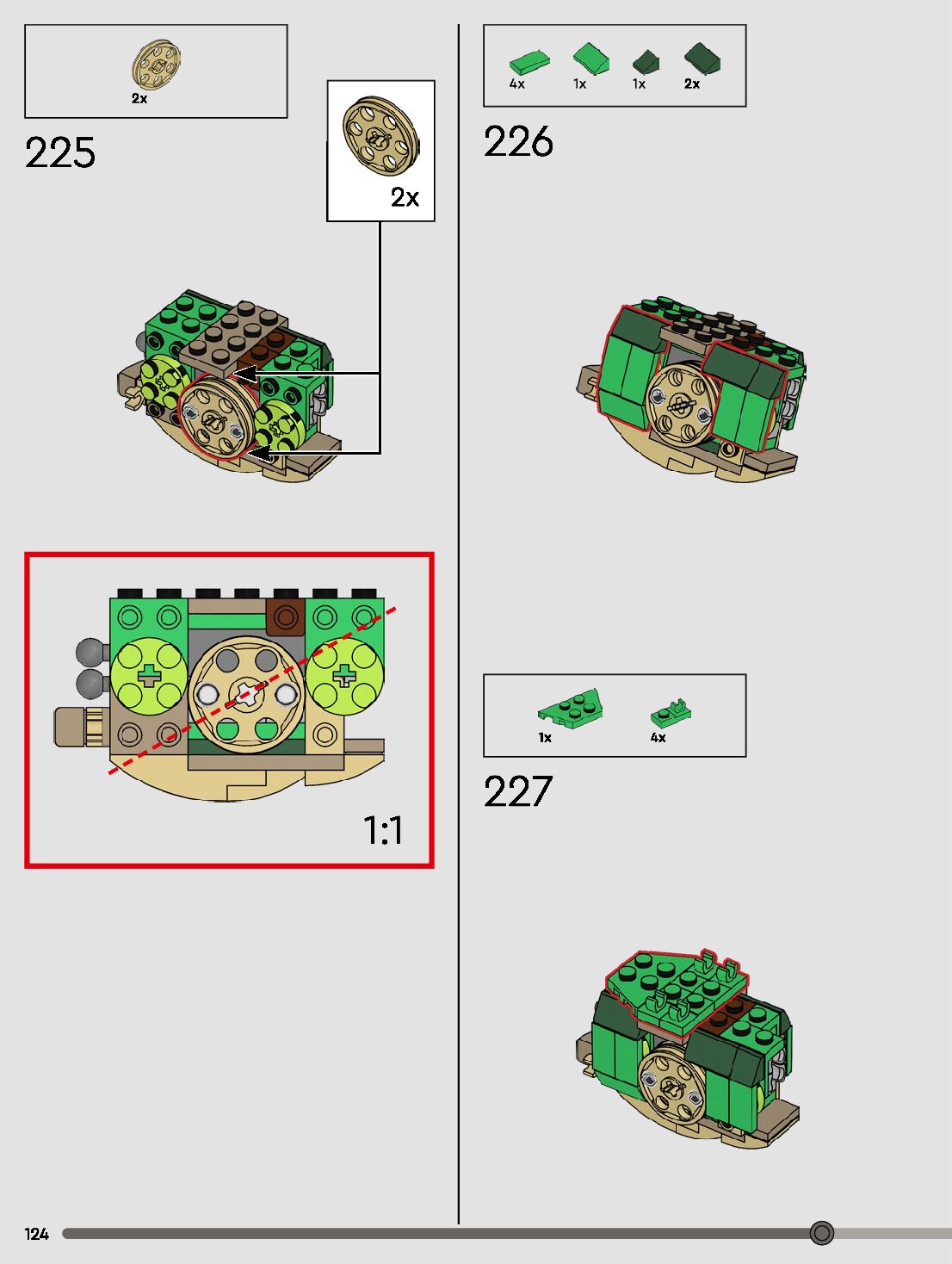 2x

225

2x

1:1

4x 1x 1x 2x

226

1x 4x

227

124