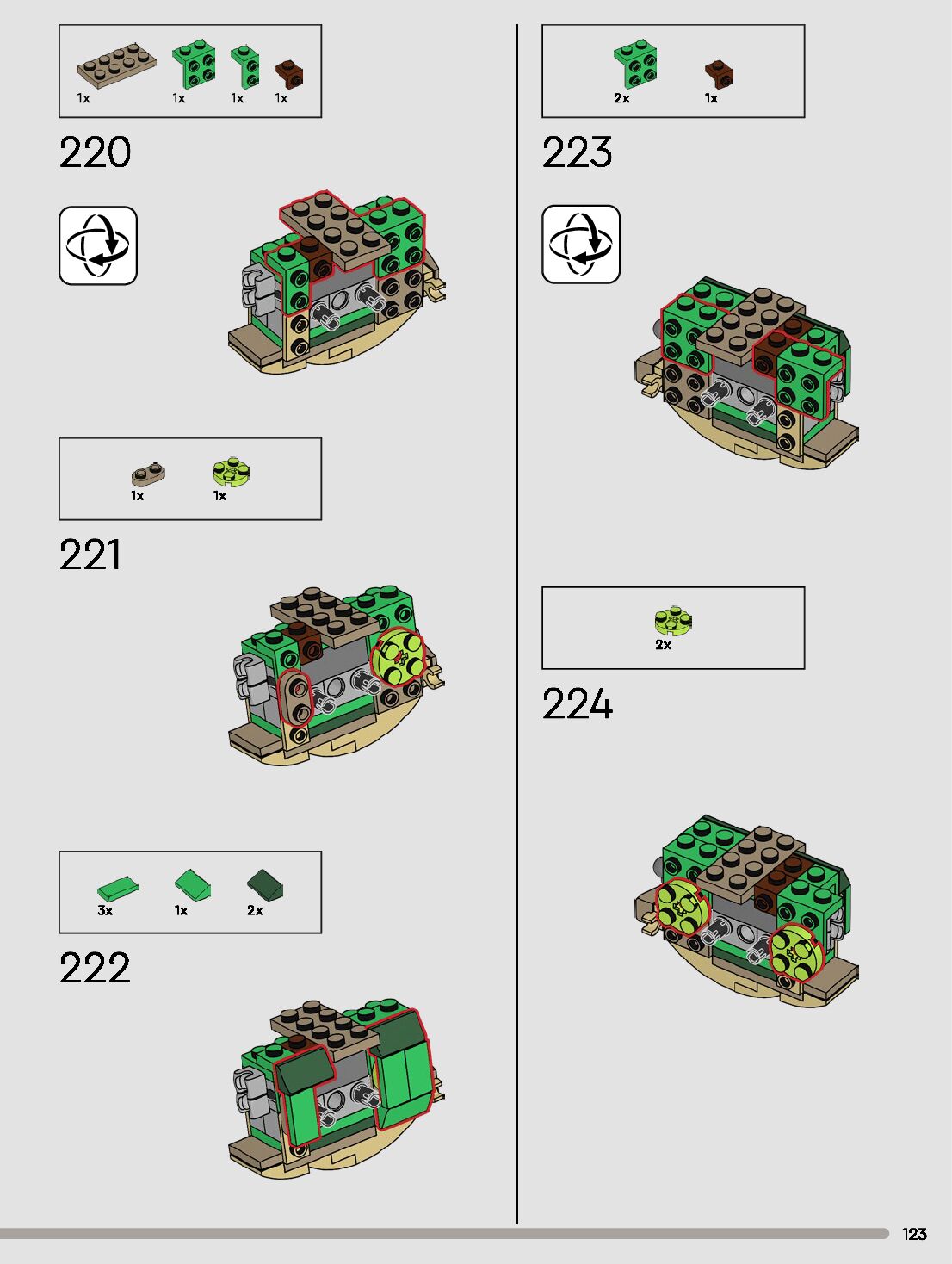 1x 1x 1x 1x

220

1x 1x

221

3x 1x 2x

222

2x 1x

223

2x

224

123