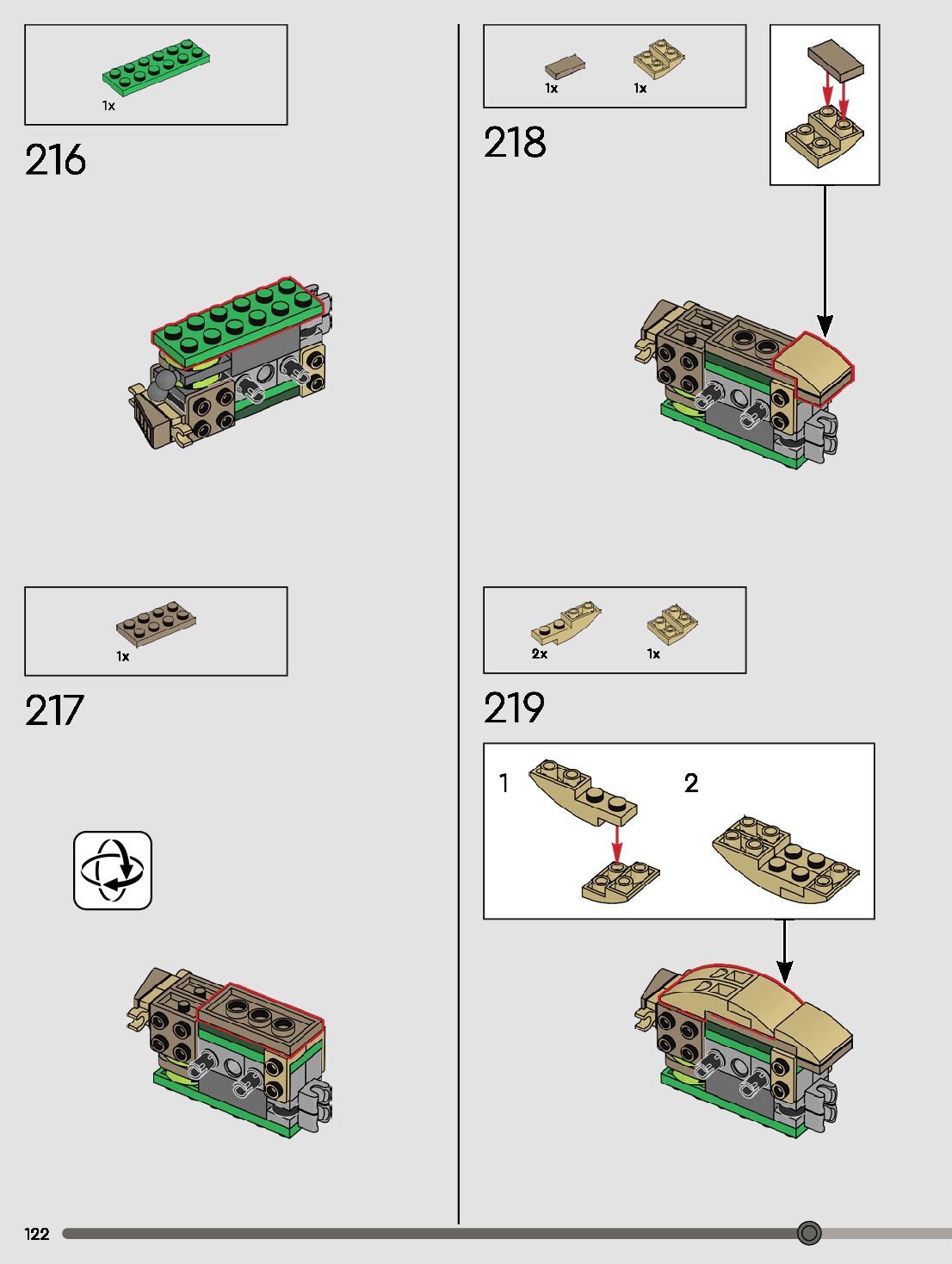 1x

216

1x

217

1x 1x

218

2x 1x

219

1 2

122