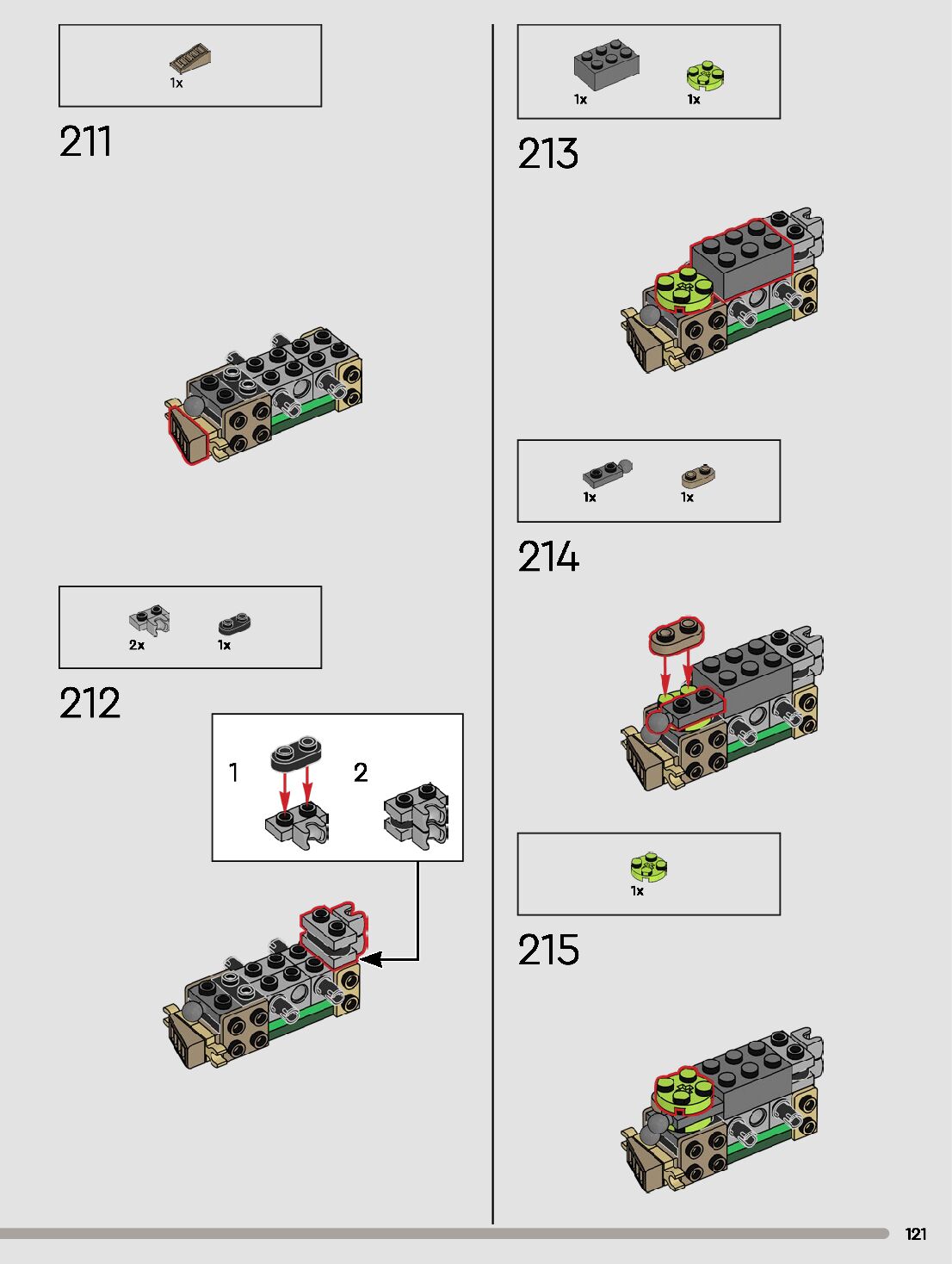 1x

211

2x 1x

212

1

2

1x 1x

213

1x 1x

214

1x

215

121