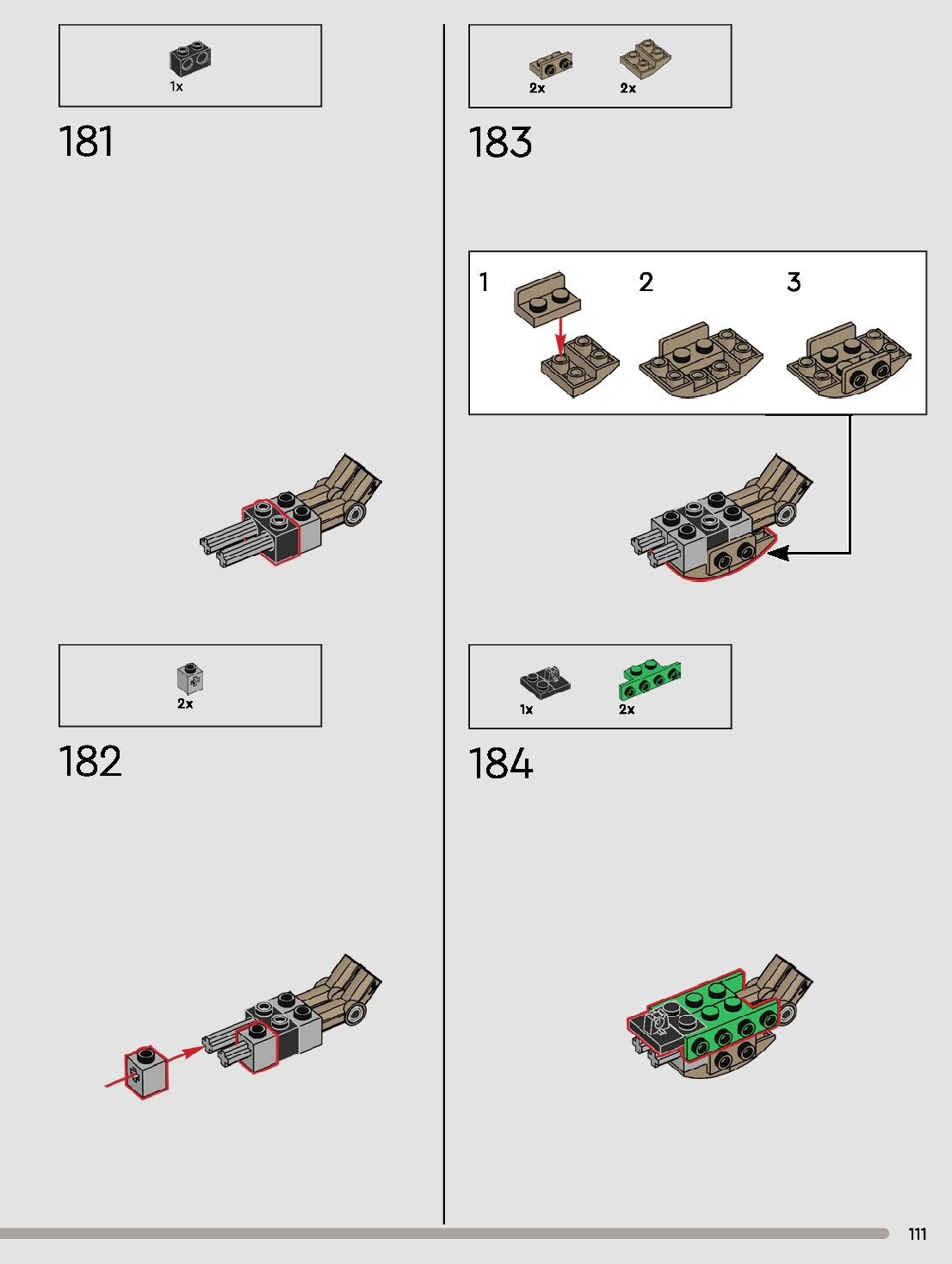 1x

181

2x

182

2x 2x

183

1 2 3

1x 2x

184

111