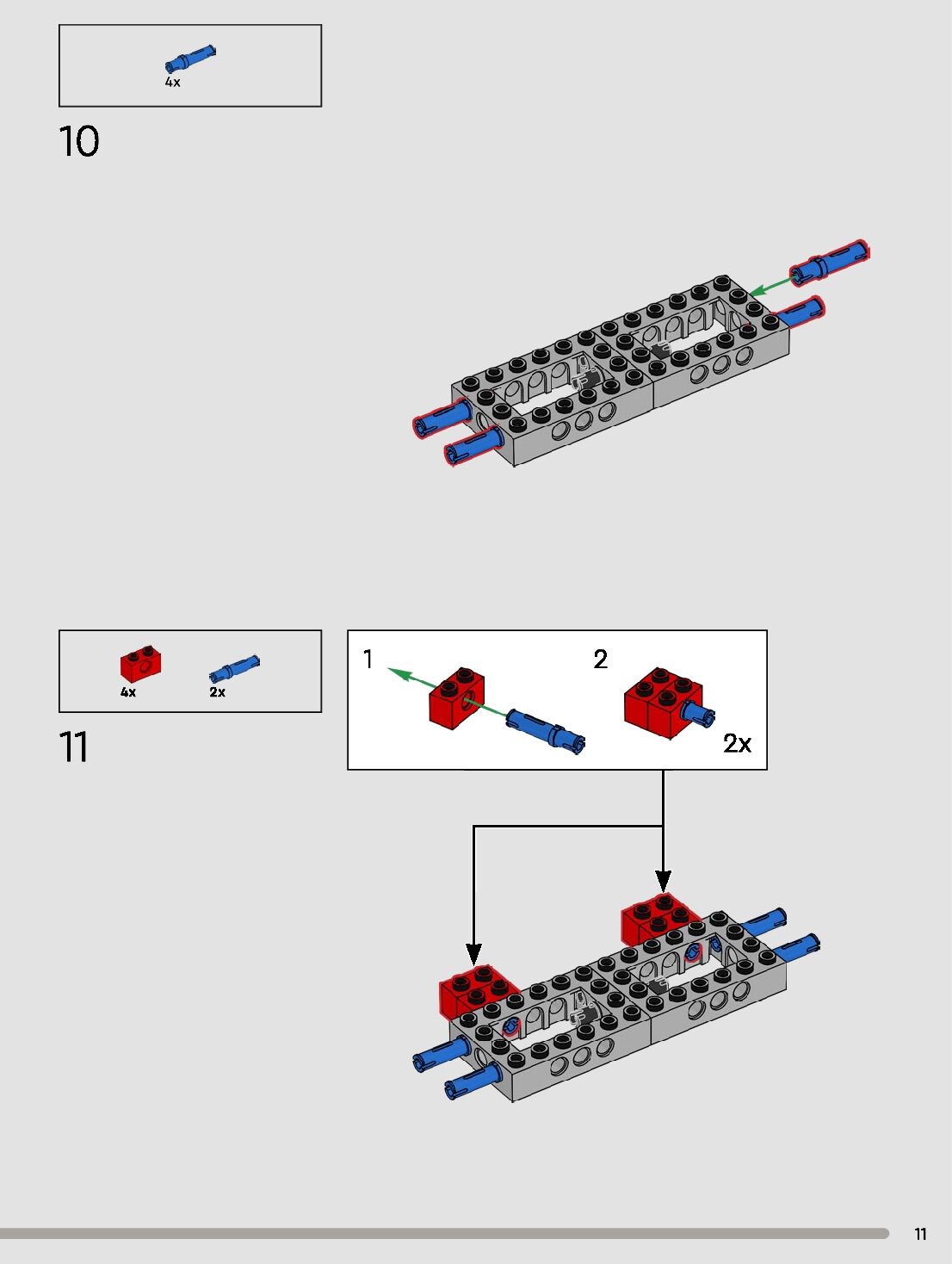 4x

10

4x

2x

11

1

2

2x

11