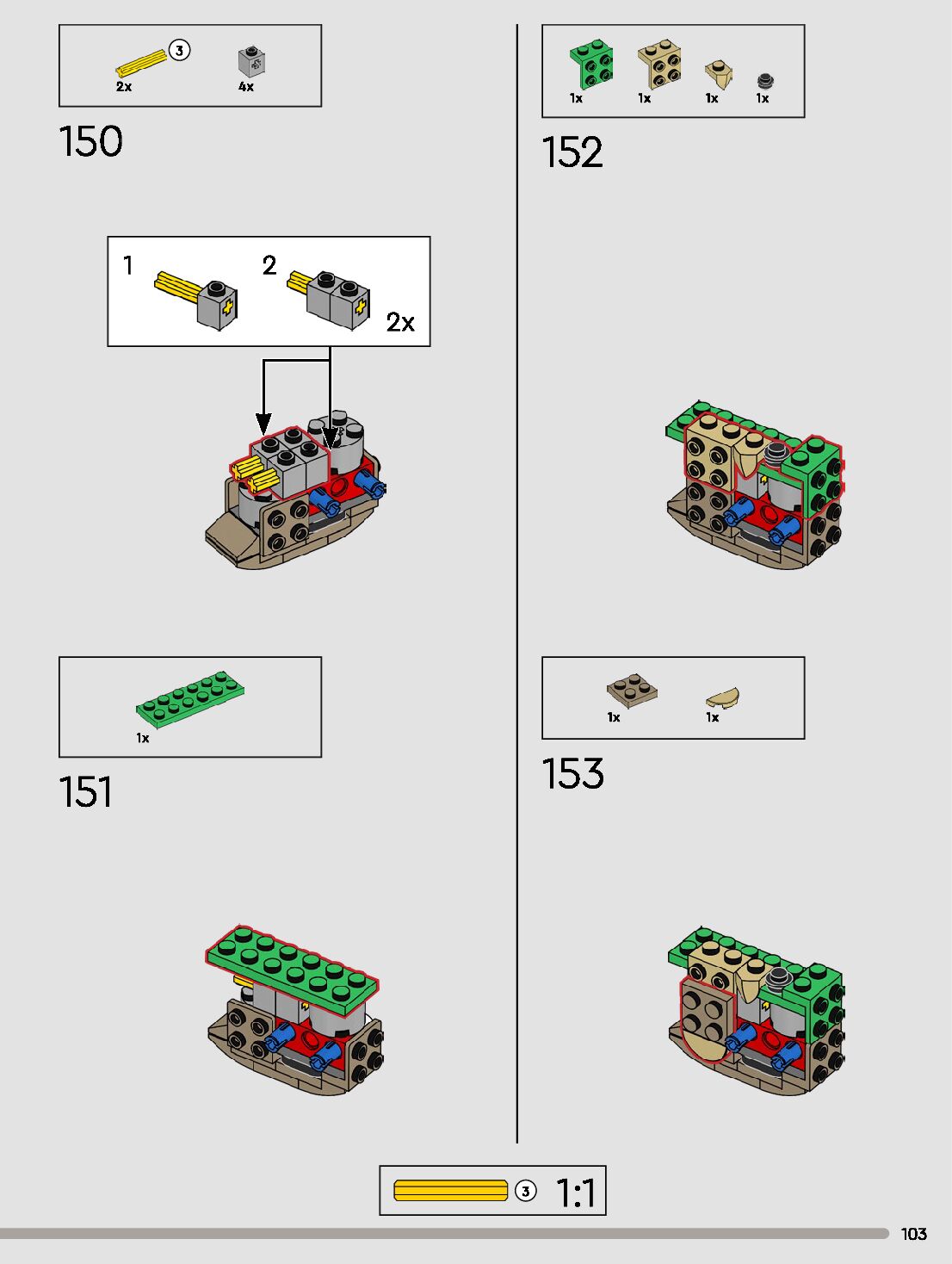 3
2x
4x

150

1
2
2x

1x

151

1x
1x
1x
1x

152

1x
1x

153

3
1:1

103