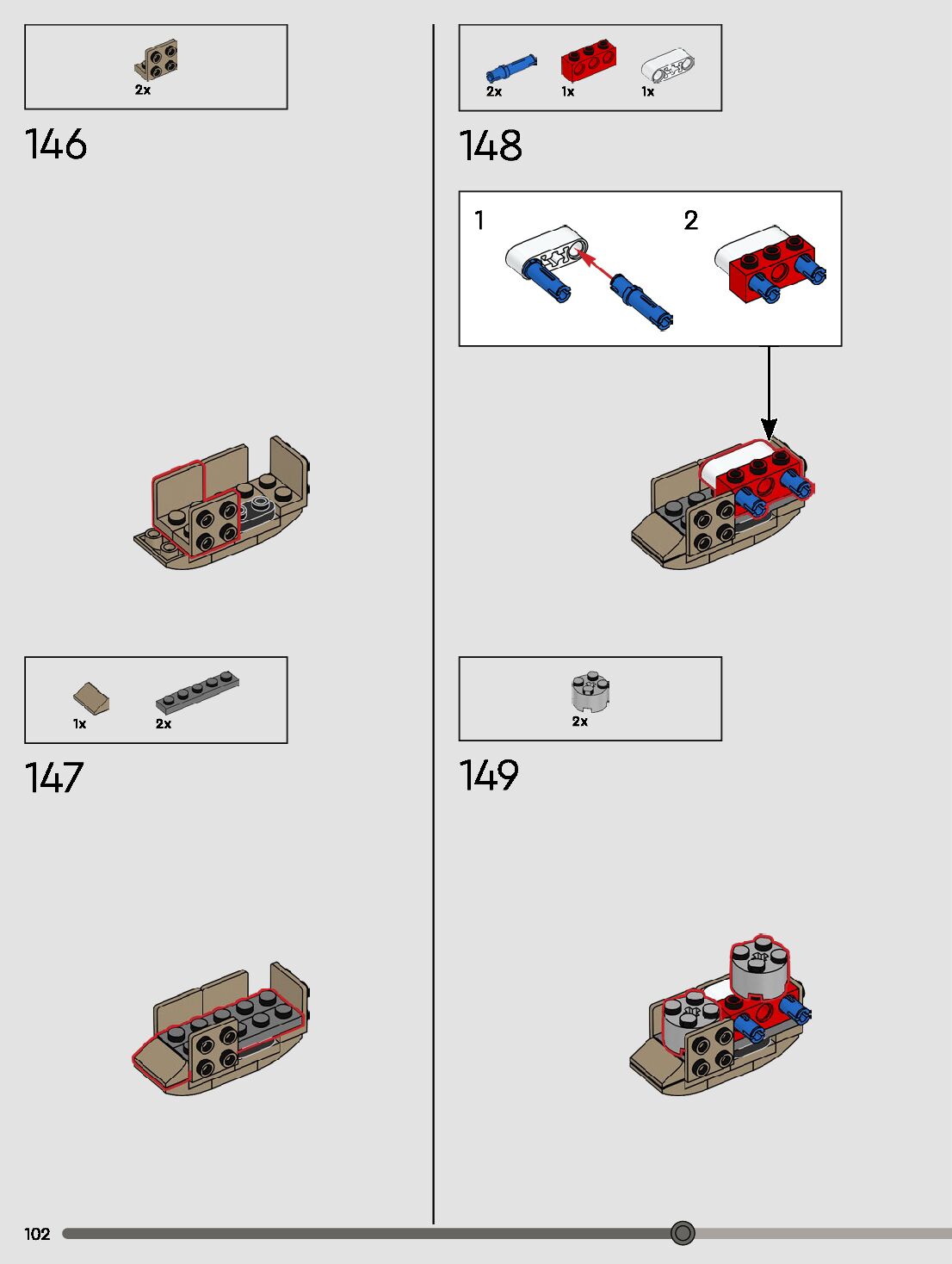 2x

146

1x

2x

147

2x

1x

1x

148

1

2

2x

149

102