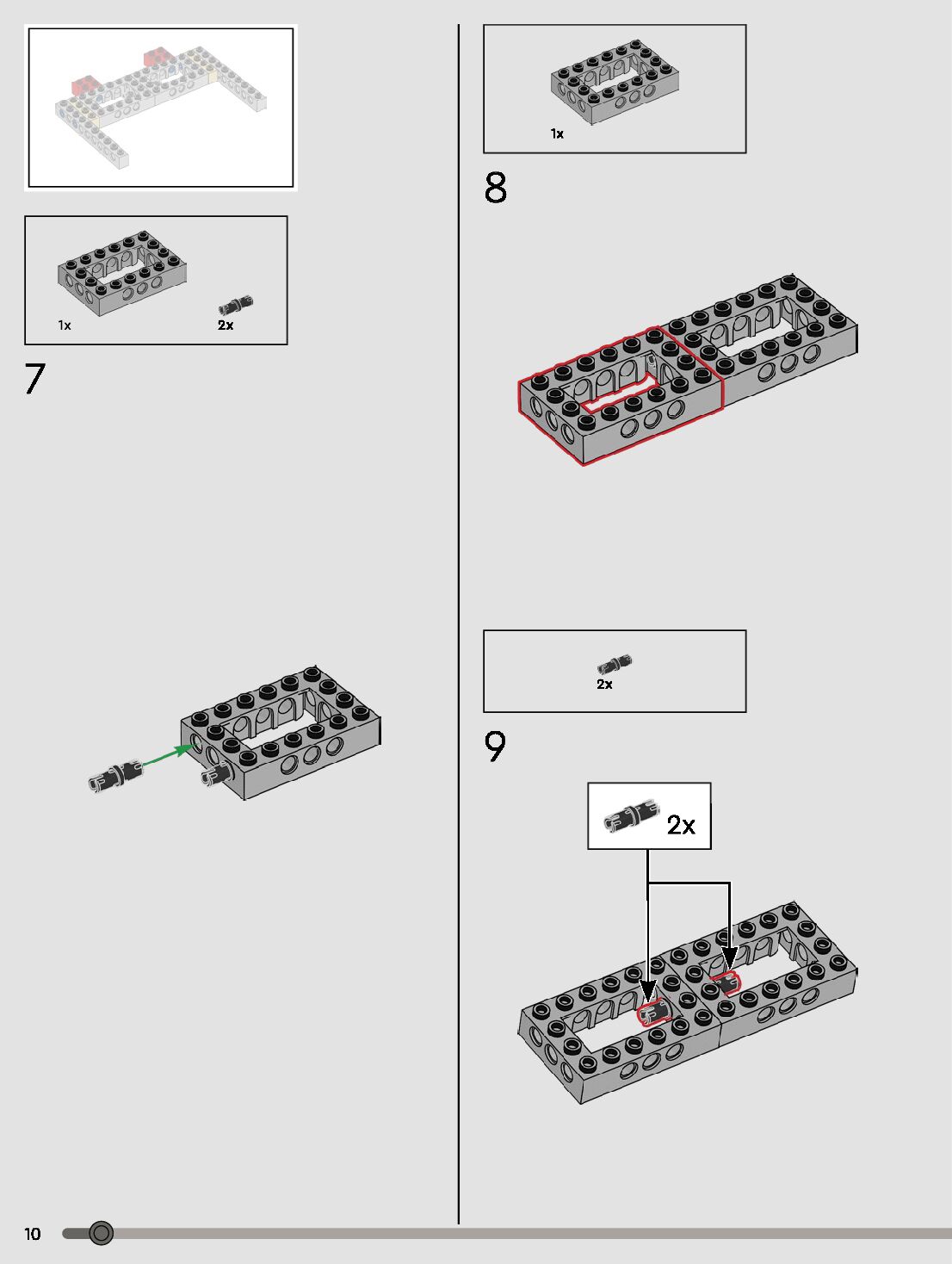 1x

2x

7

1x

8

2x

9

2x

10