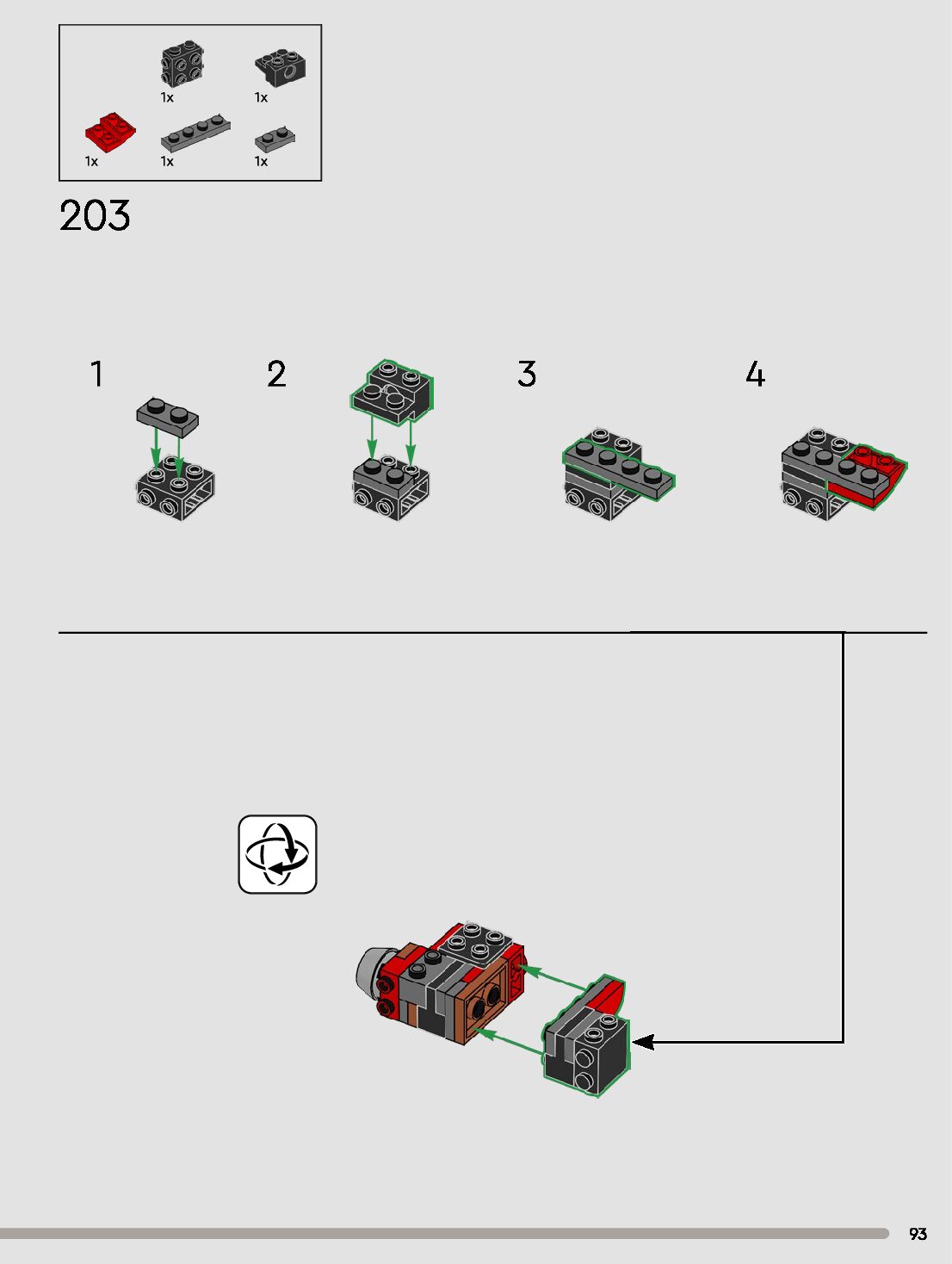 1x
1x
1x
1x
1x

203

1
2
3
4

93