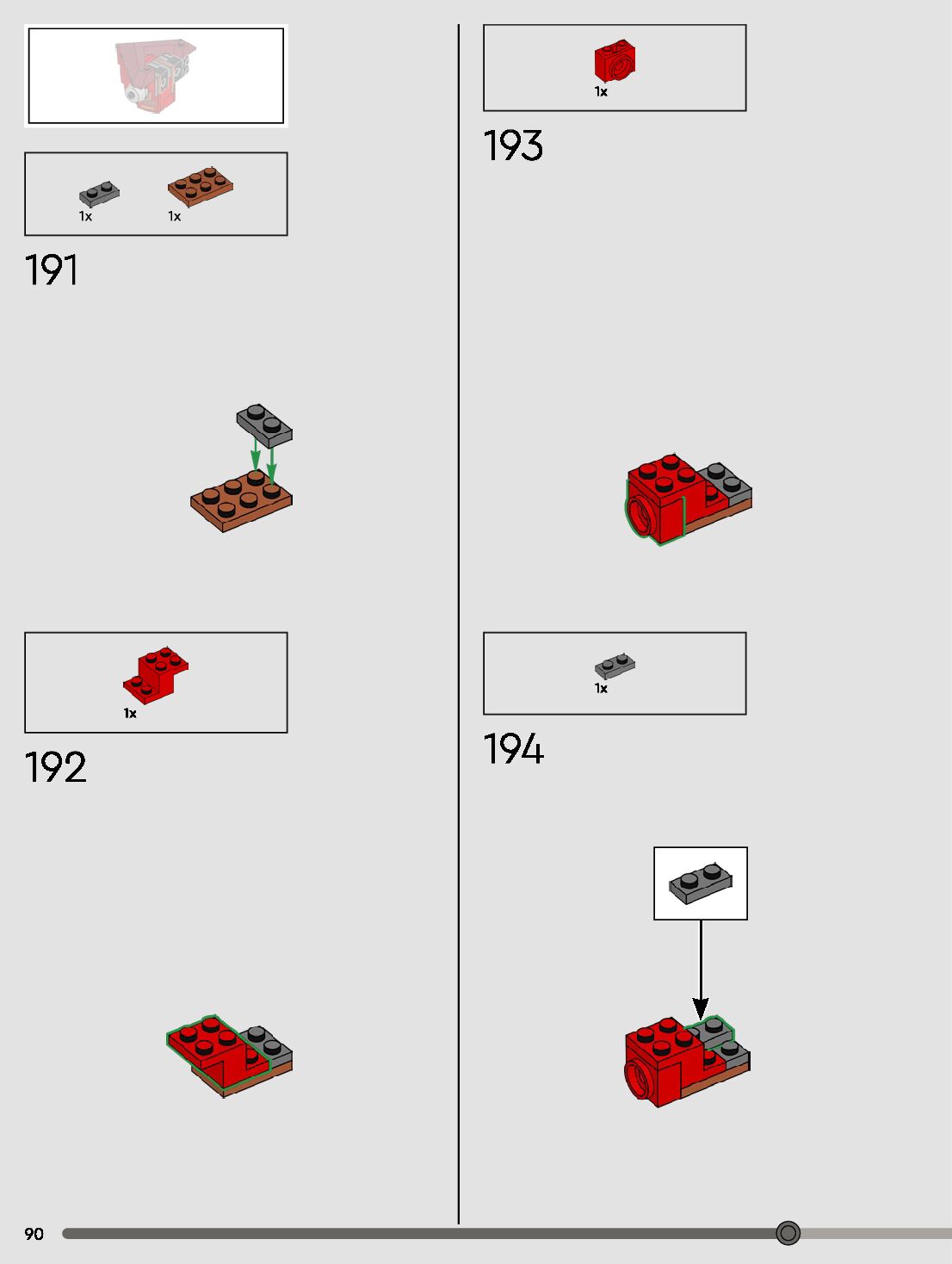 1x 1x

191

1x

192

1x

193

1x

194

90