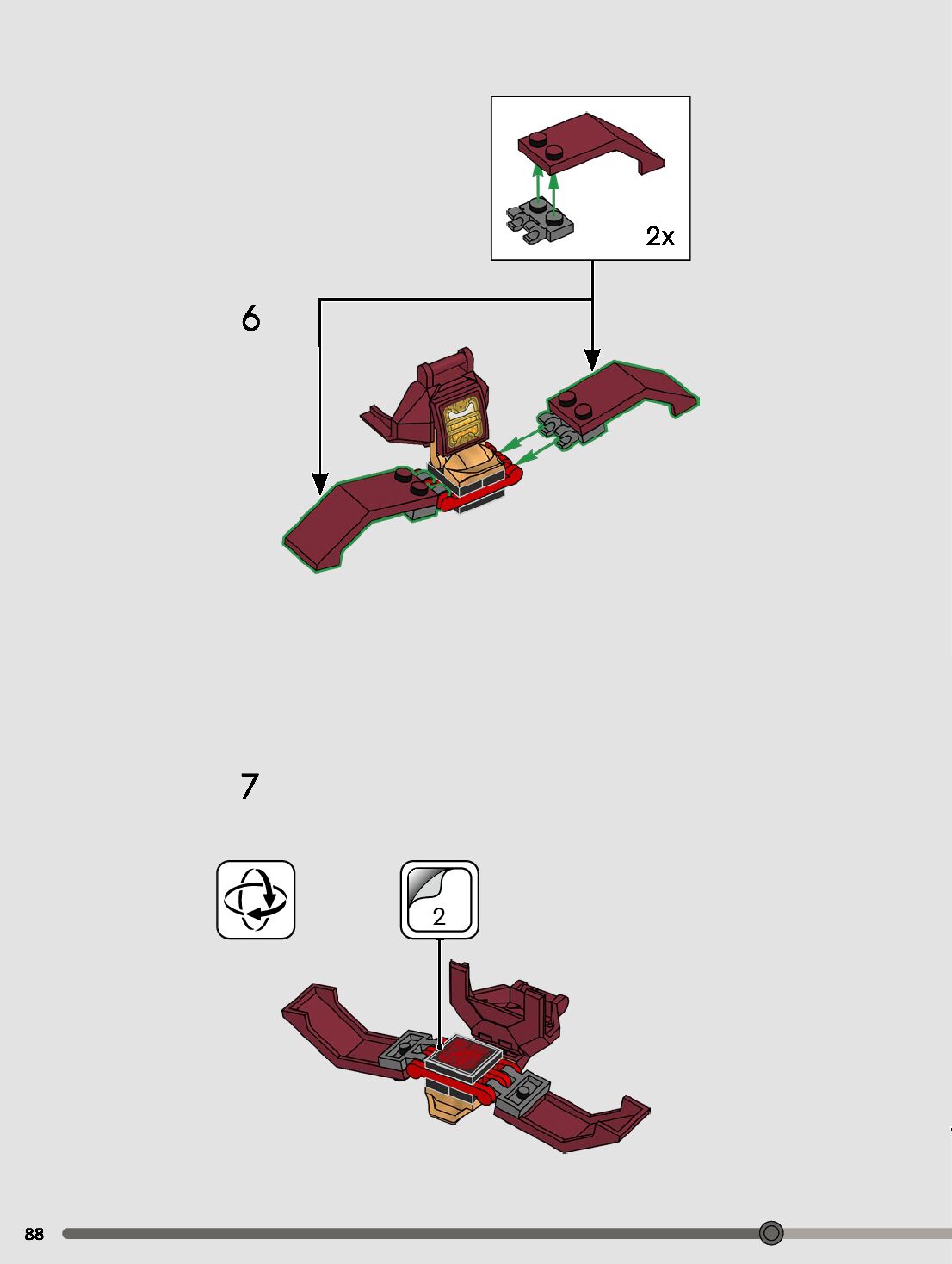 2x

6

7

2

88