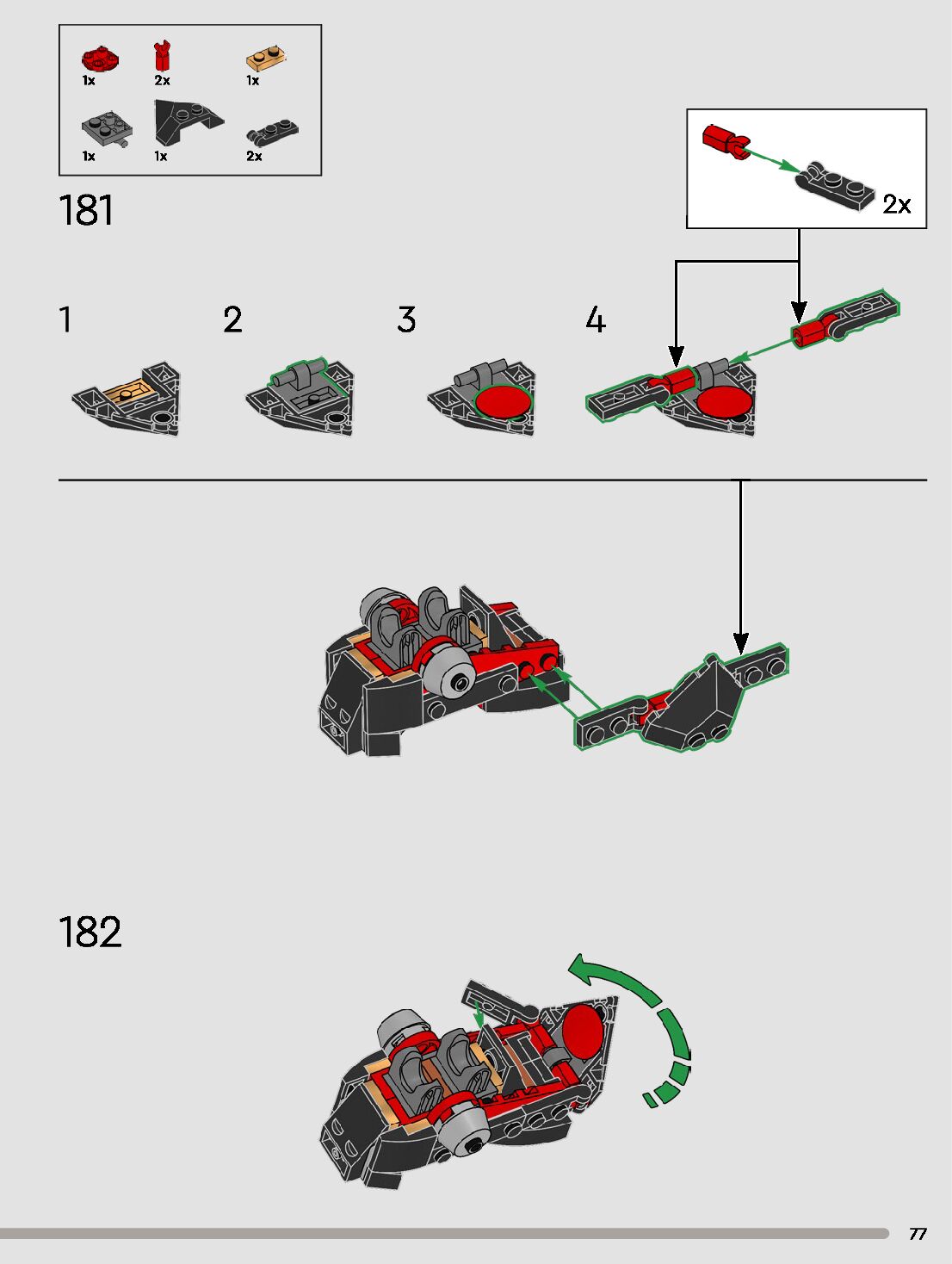 1x 2x 1x

1x 1x 2x

181

2x

1

2

3

4

182

77