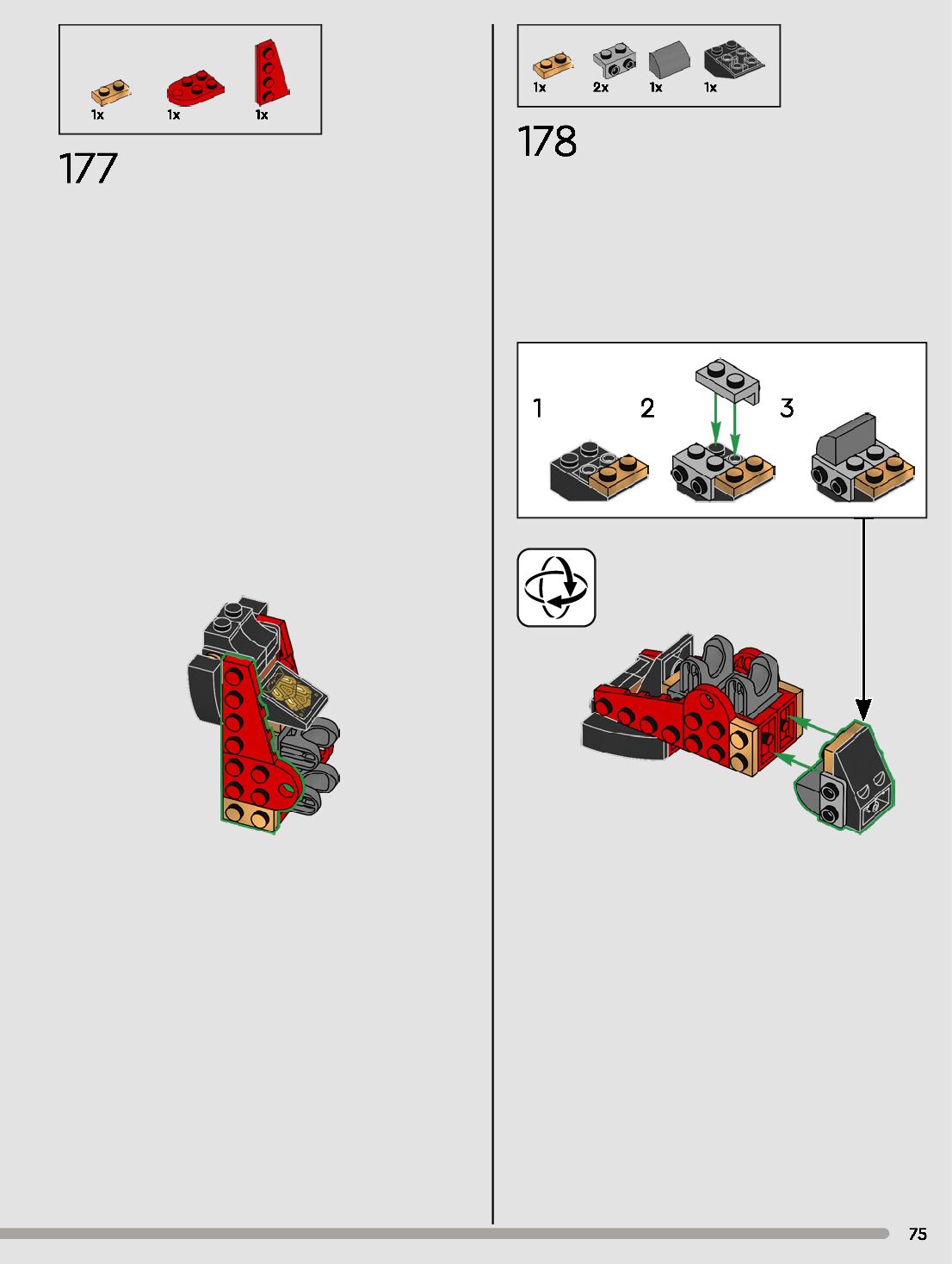 1x 1x 1x

177

1x 2x 1x 1x

178

1

2

3

75