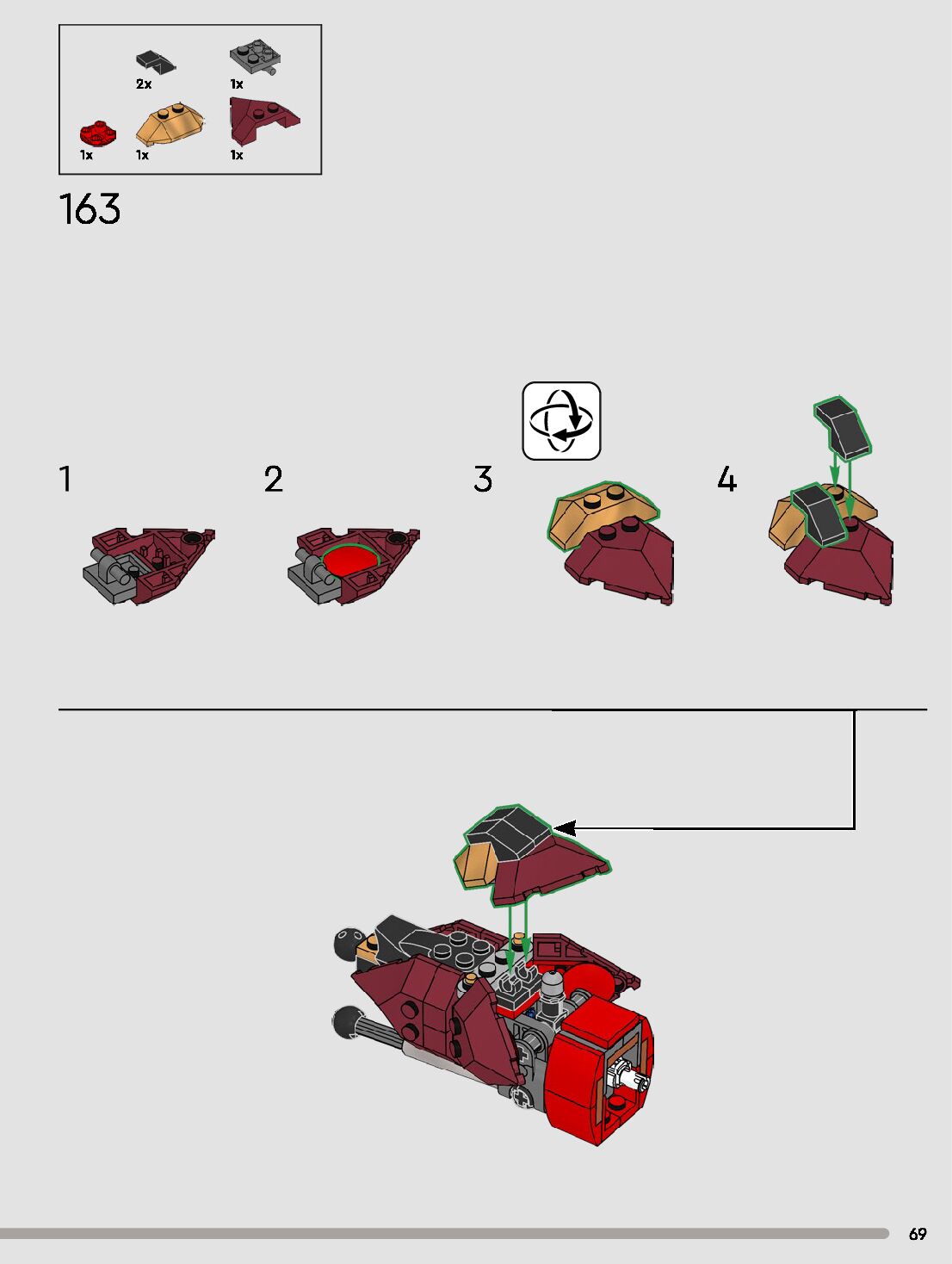 2x
1x
1x
1x
1x

163

1

2

3

4

69