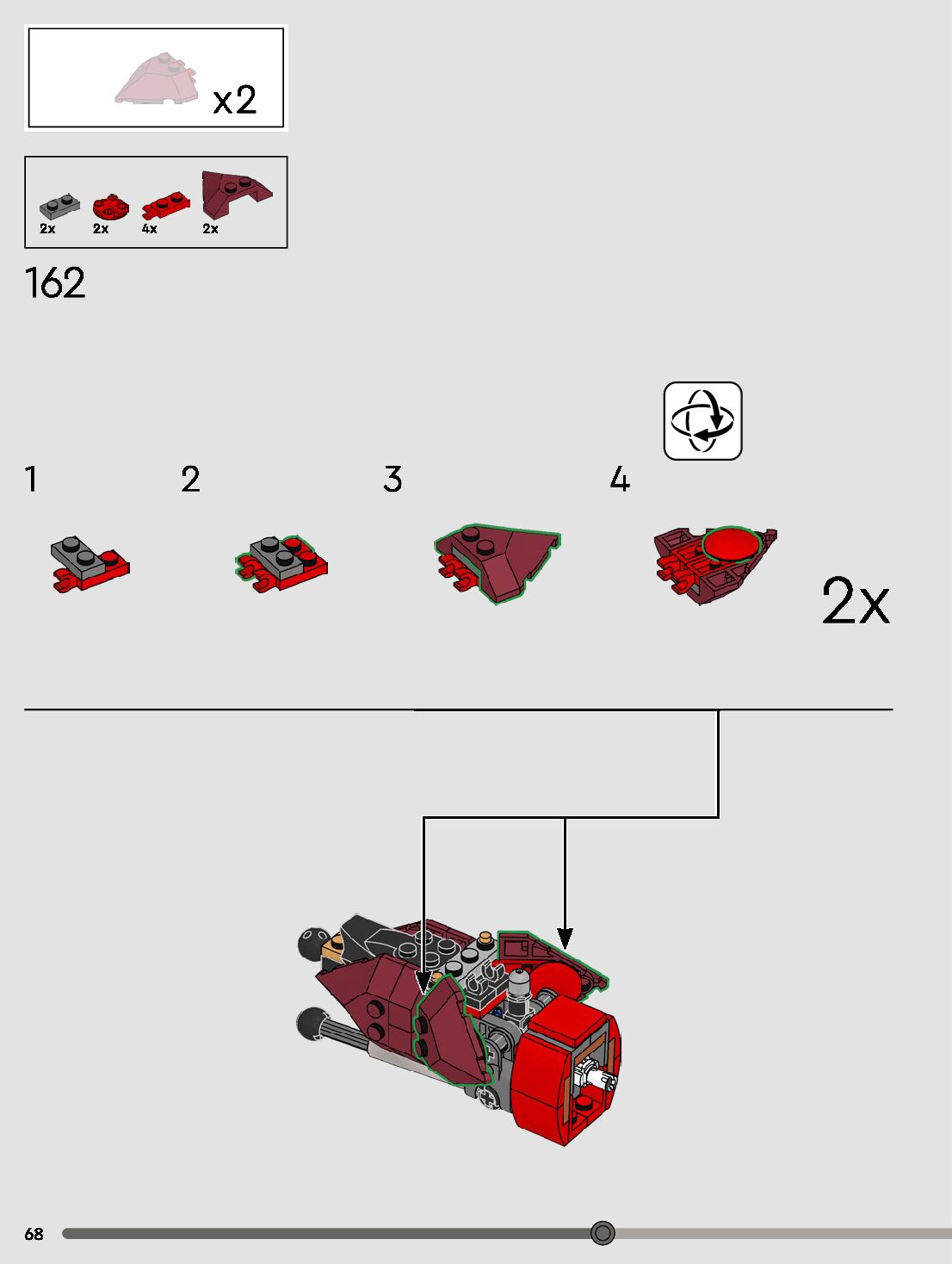 x2

2x 2x 4x 2x

162

1

2

3

4

2x

68