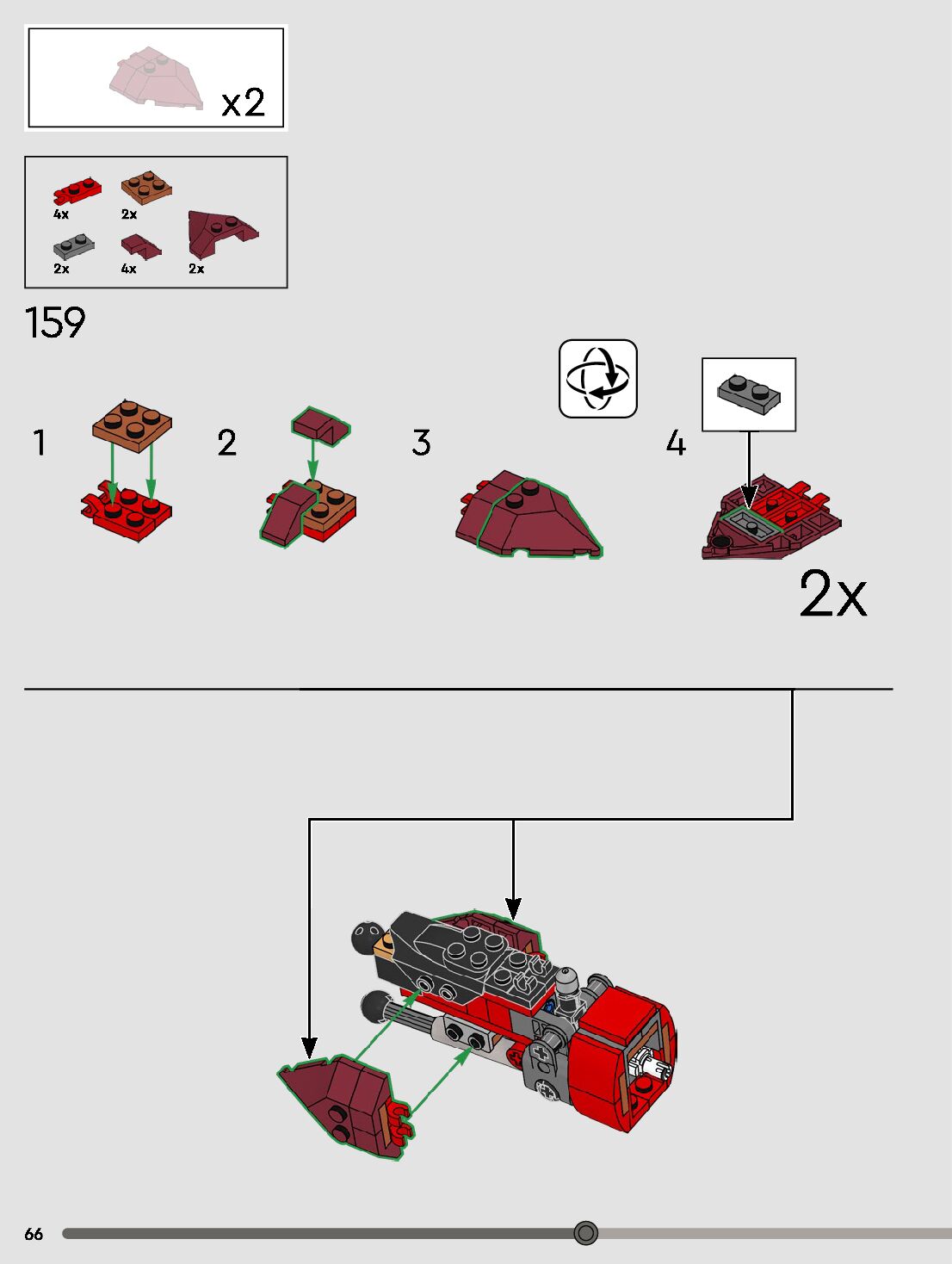 x2

4x
2x
2x
4x
2x

159

1

2

3

4

2x

66