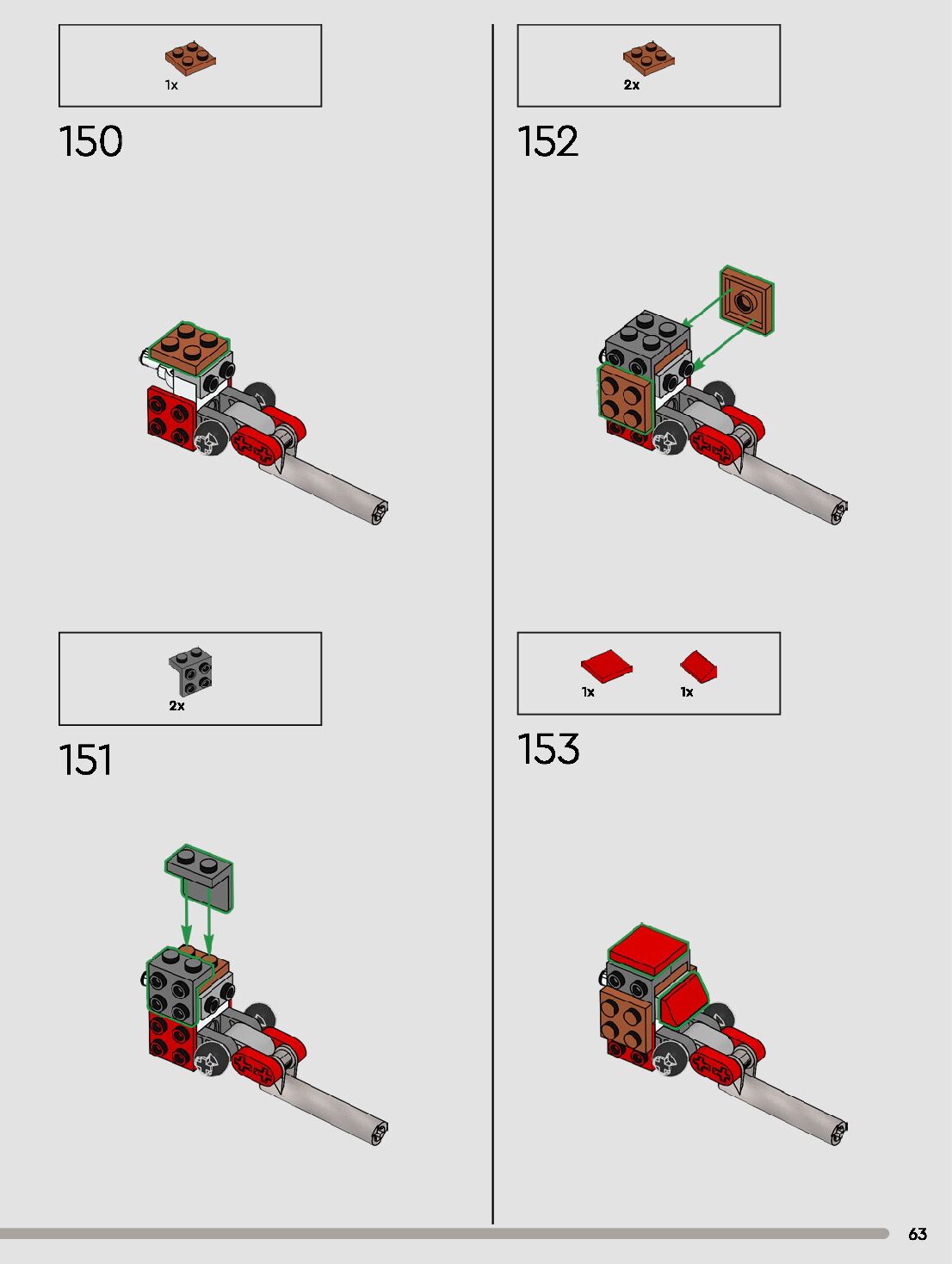 1x

150

2x

151

2x

152

1x

1x

153

63