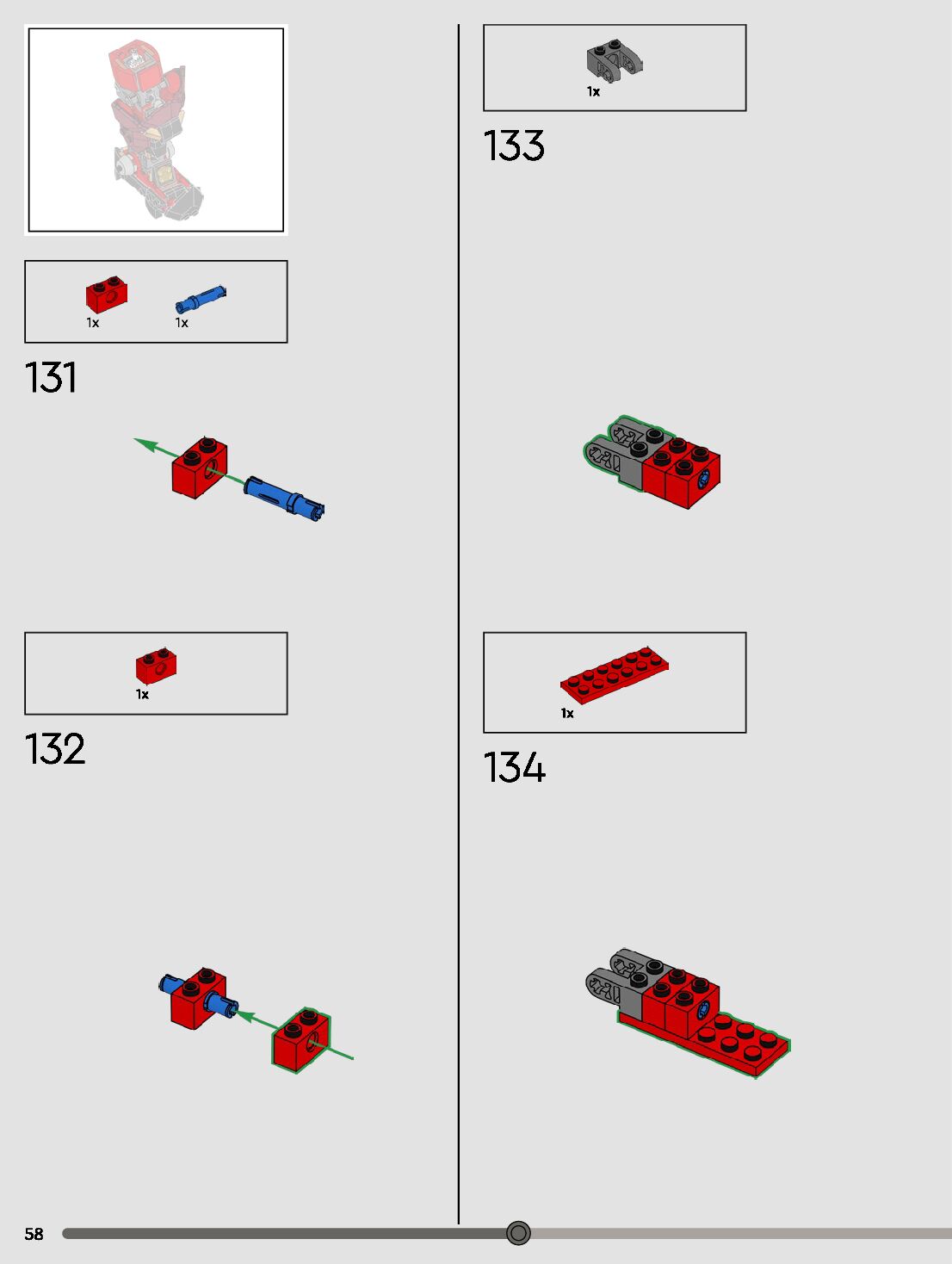 1x 1x

131

1x

132

1x

133

1x

134

58