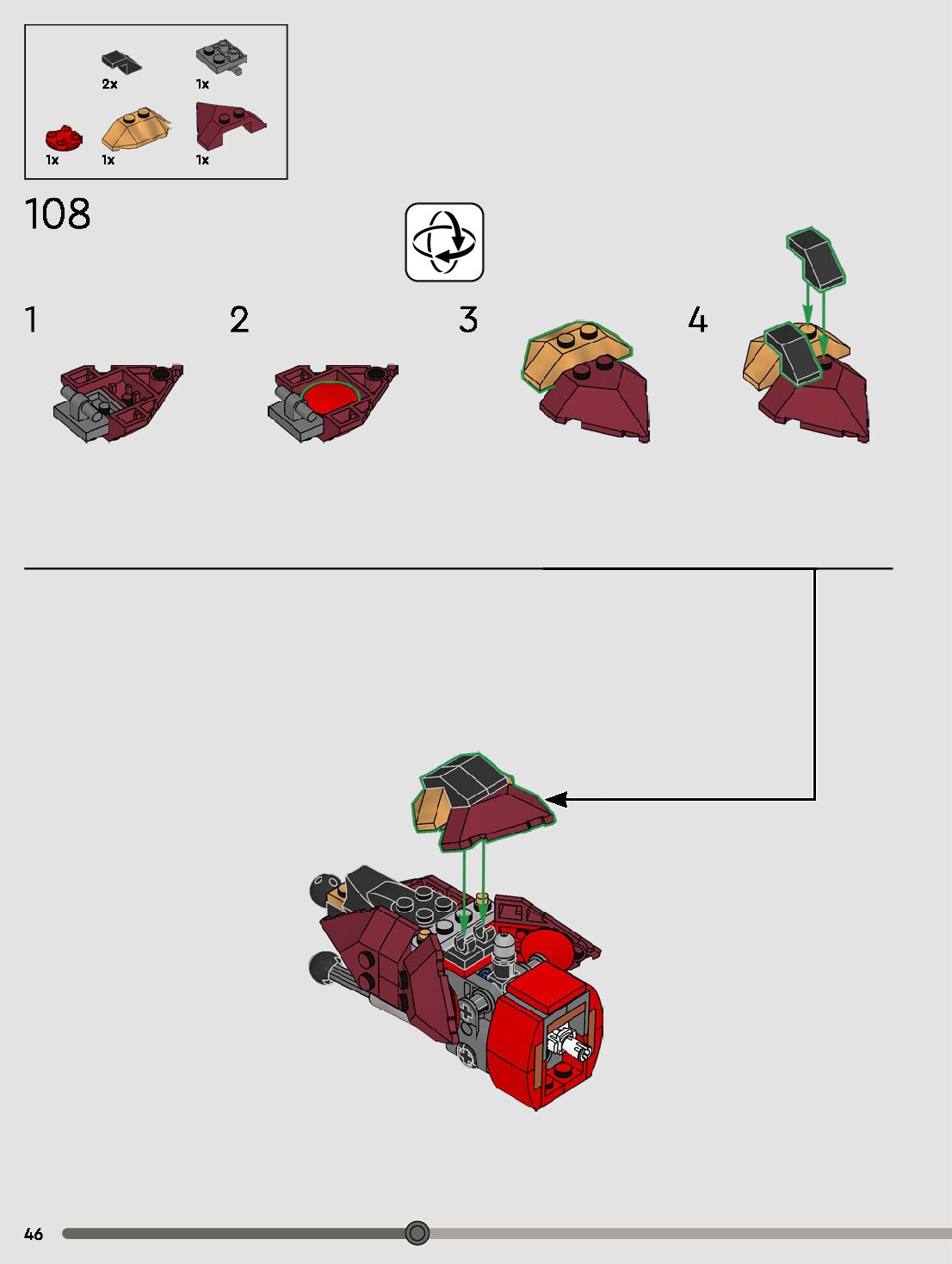 2x
1x
1x
1x
1x

108

1
2
3
4

46