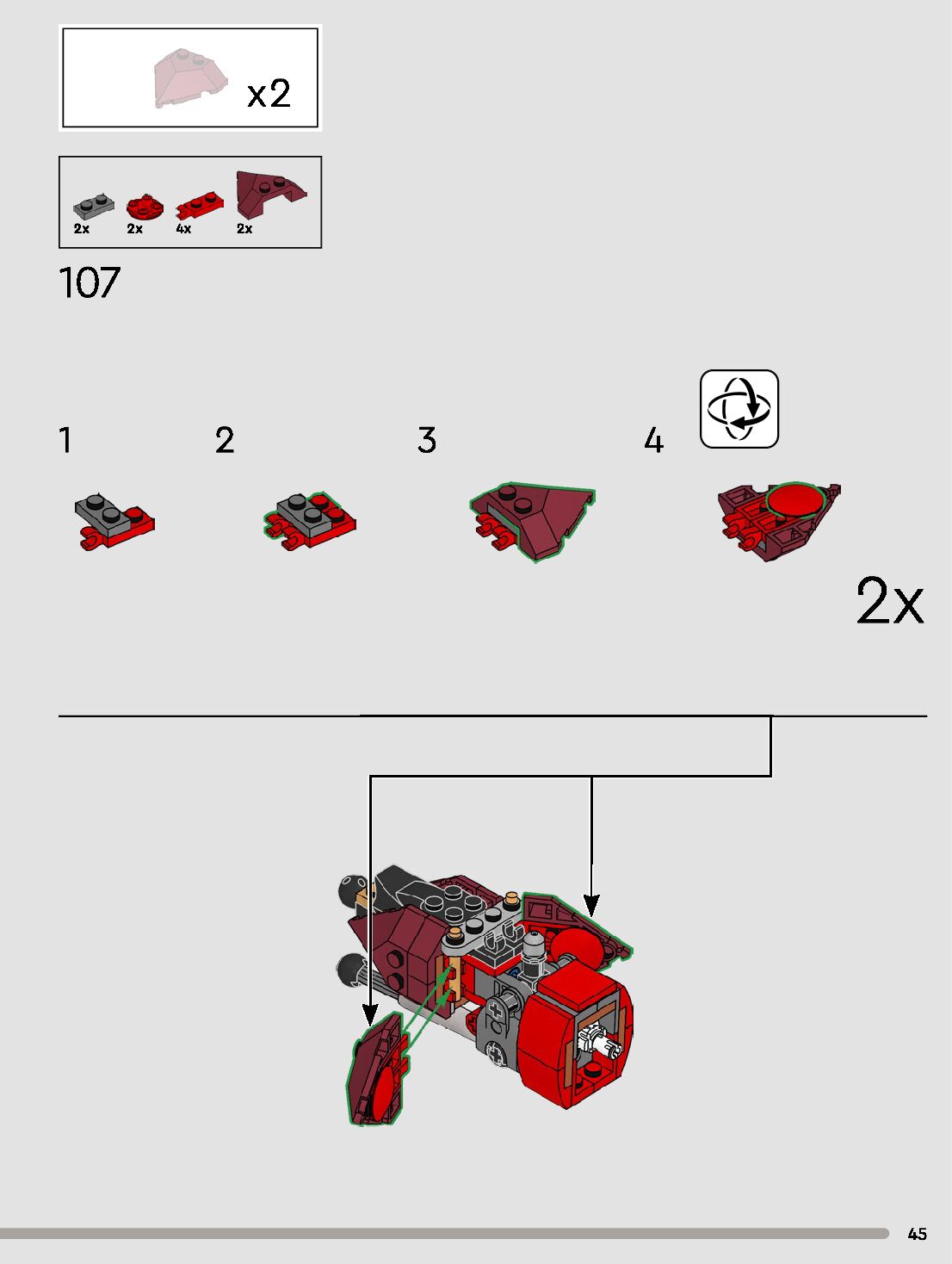 x2

2x 2x 4x 2x

107

1

2

3

4

2x

45