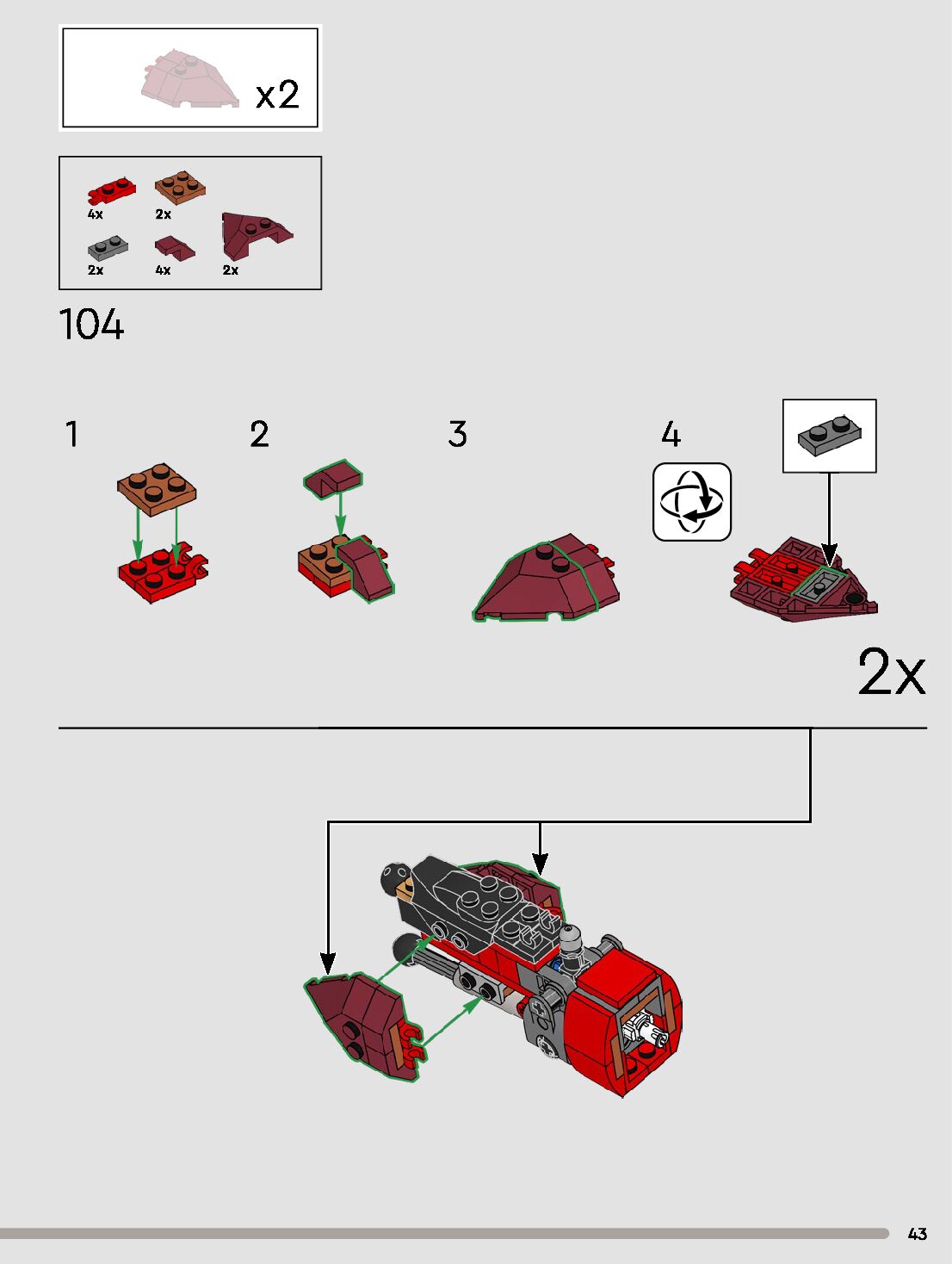 x2

4x
2x
2x
4x
2x

104

1

2

3

4

2x

43