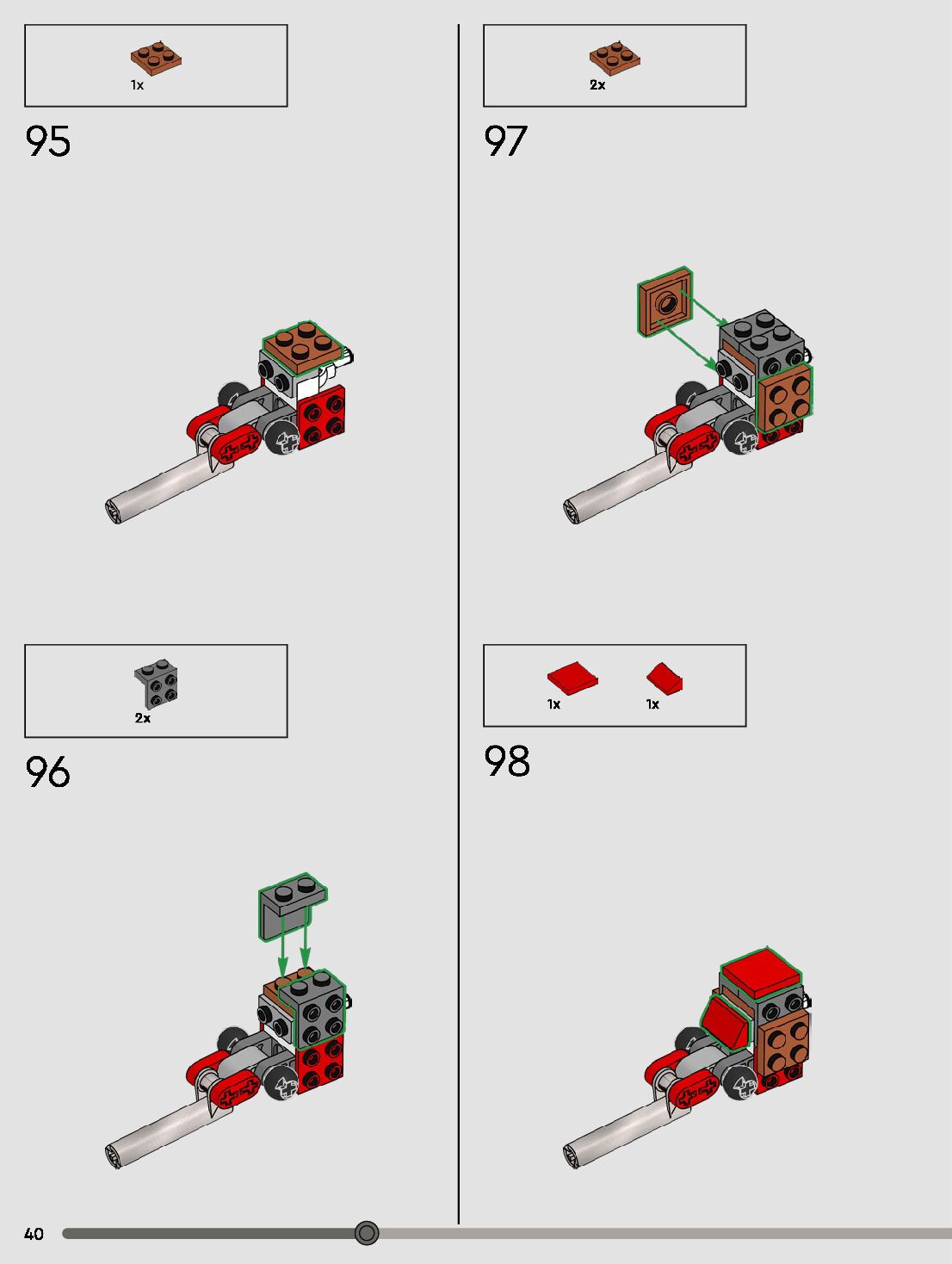 1x

95

2x

96

2x

97

1x 1x

98

40