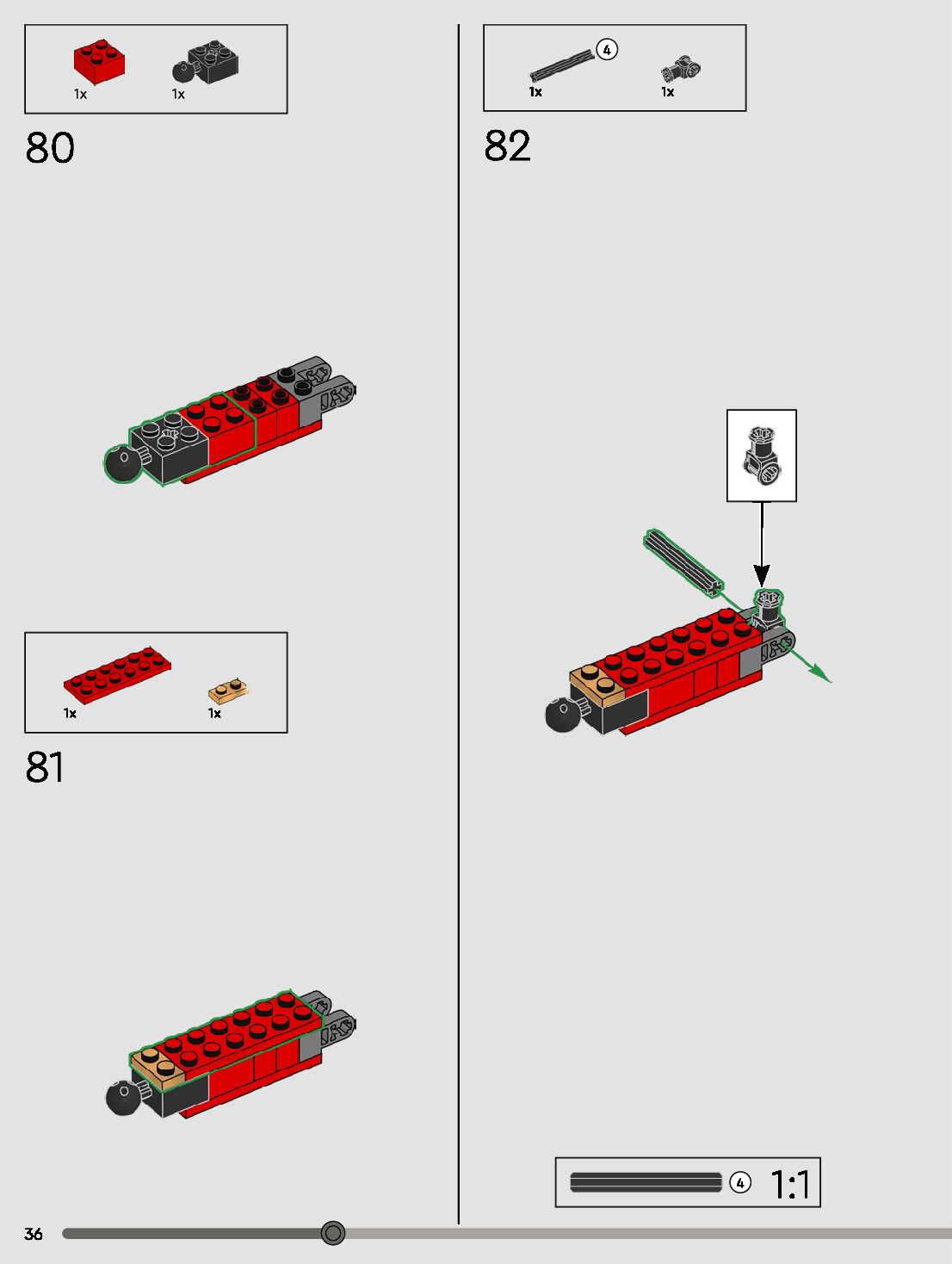 1x
1x

80

1x
1x

81

4
1x
1x

82

4
1:1

36