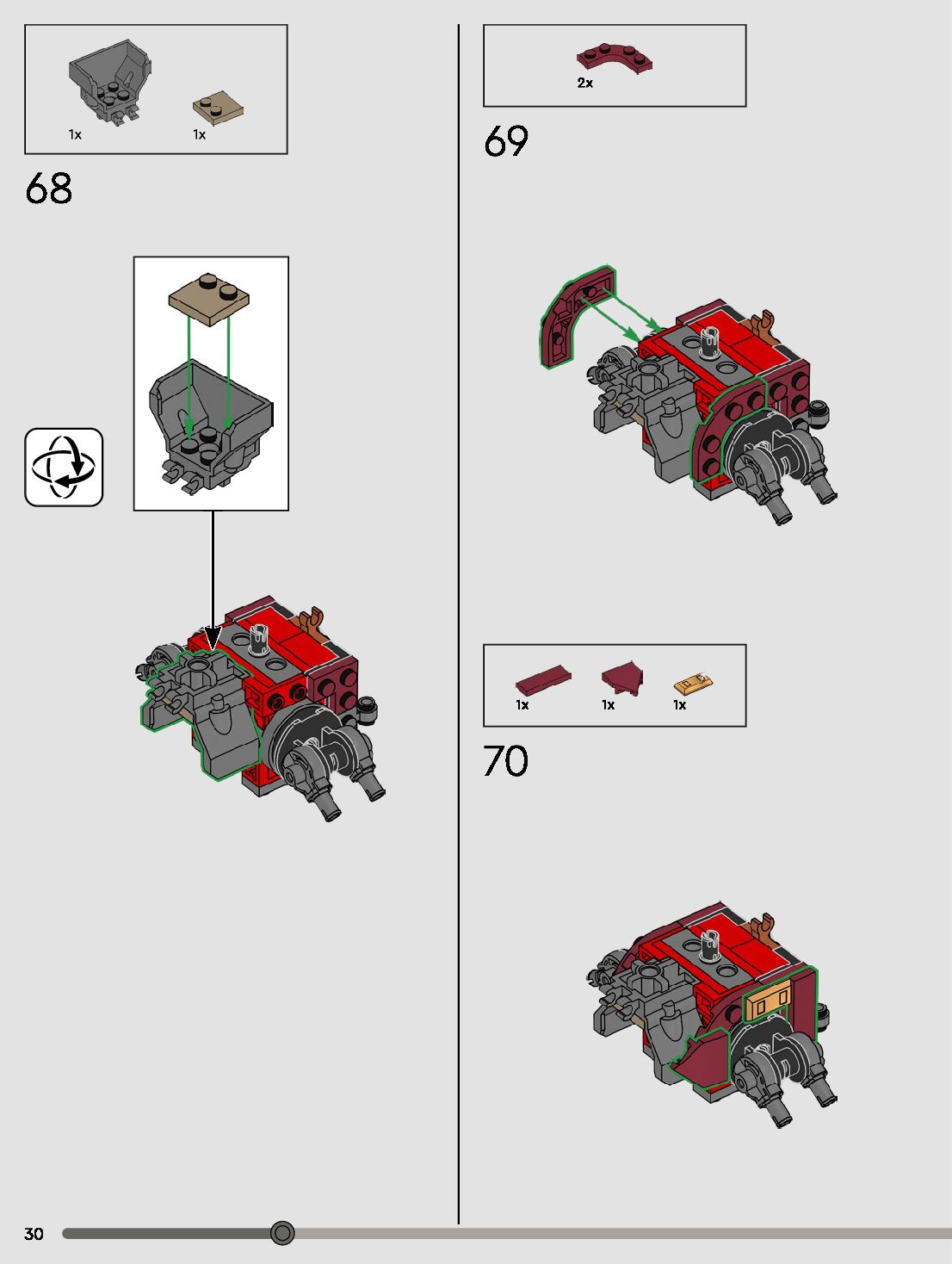 1x 1x

68

2x

69

1x 1x 1x

70

30