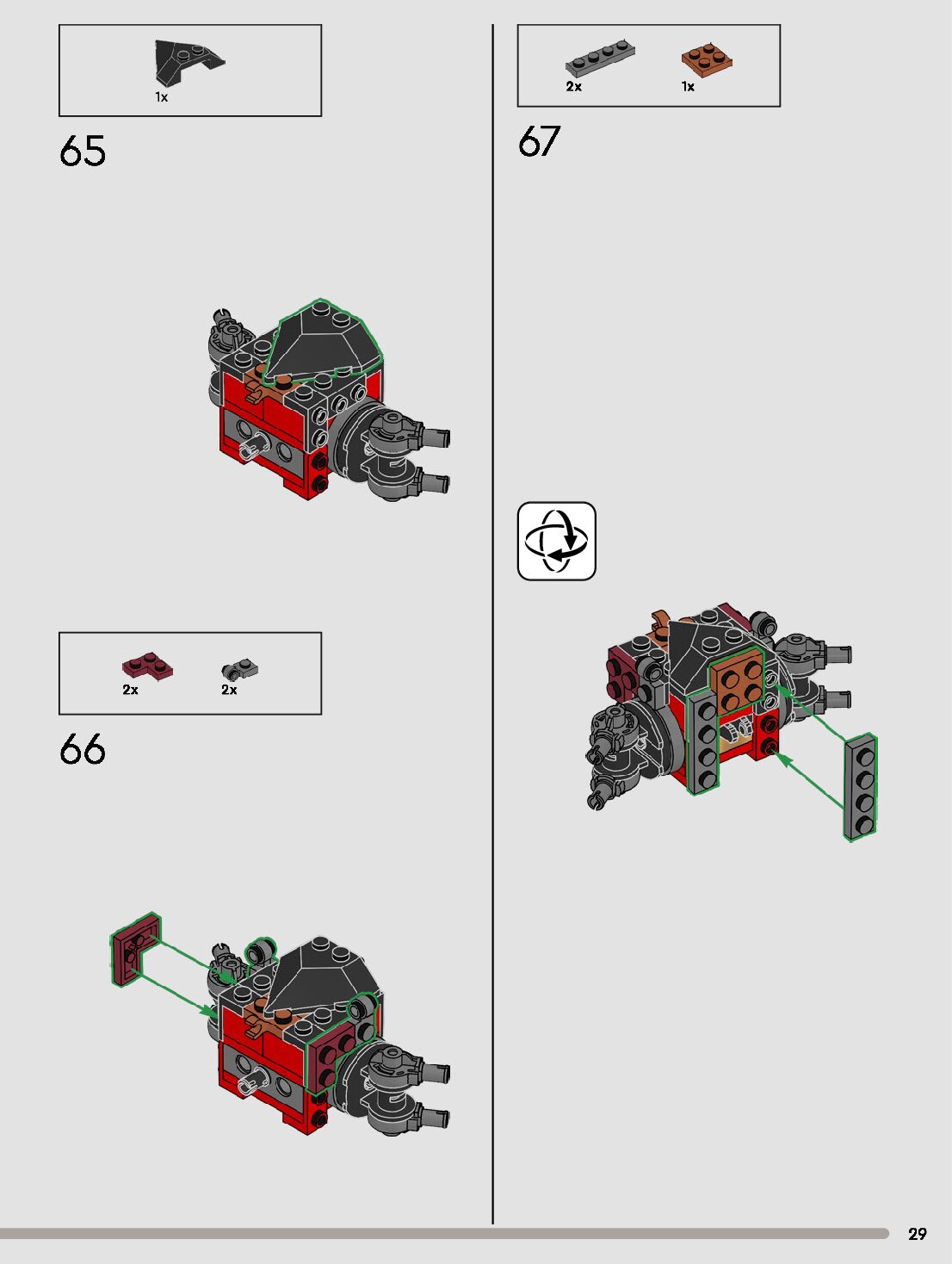 1x

65

2x 2x

66

2x 1x

67

29